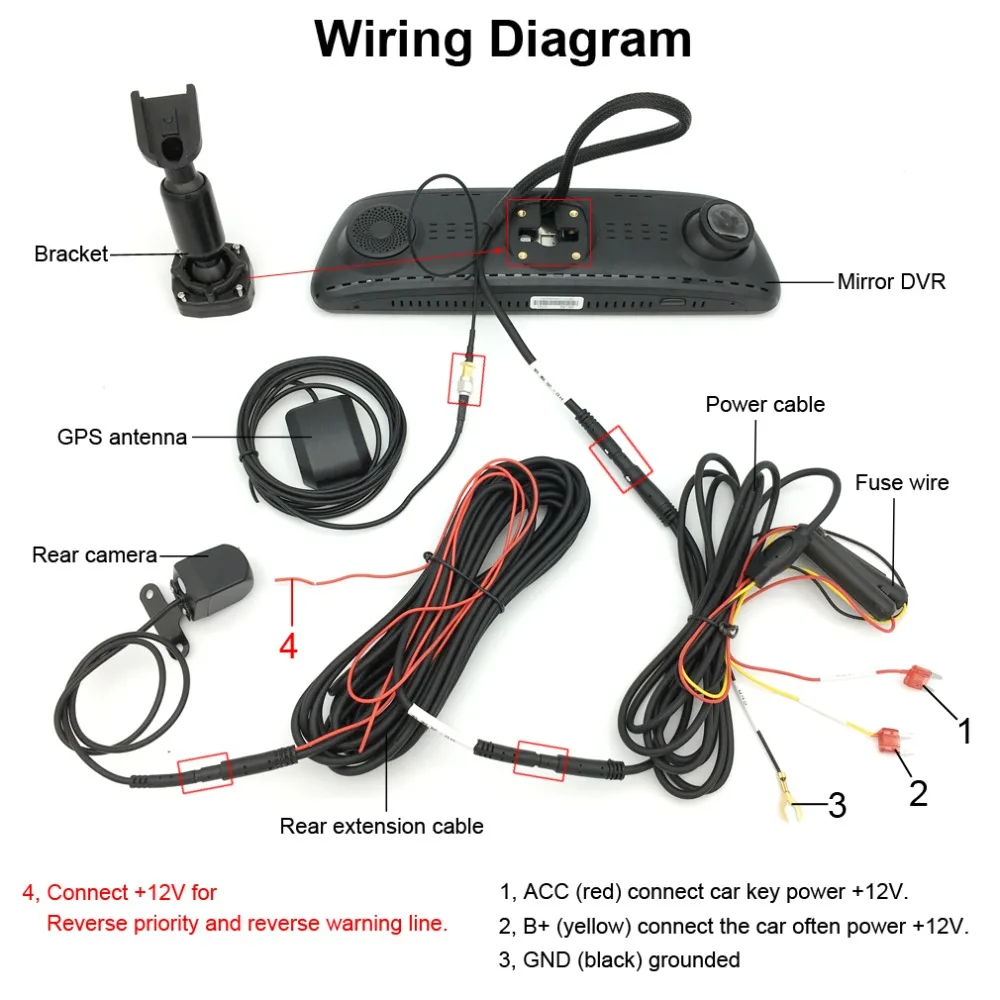 Wiring Diagram

Bracket

Mirror DVR

GPS antenna

Power cable

Fuse wire

Rear camera

4

1

2

3

Rear extension cable

4, Connect +12V for
Reverse priority and reverse warning line.

1, ACC (red) connect car key power +12V.
2, B+ (yellow) connect the car often power +12V.
3, GND (black) grounded