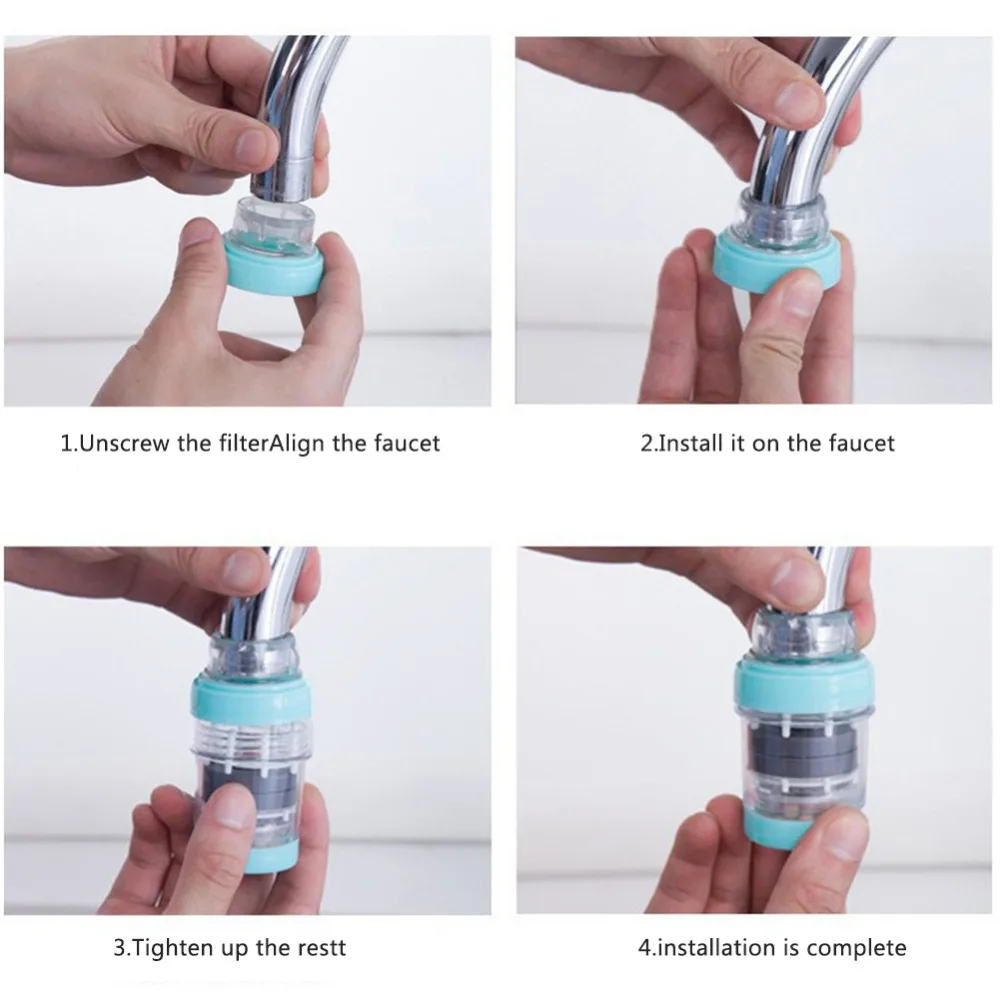 1.Unscrew the filterAlign the faucet

2.Install it on the faucet

3.Tighten up the restt

4.installation is complete