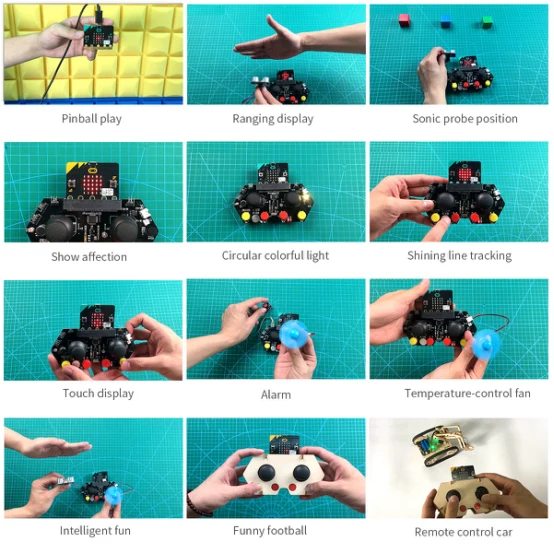 Pinball play

Ranging display

Sonic probe position

Show affection

Circular colorful light

Shining line tracking

Touch display

Alarm

Temperature-control fan

Intelligent fun

Funny football

Remote control car