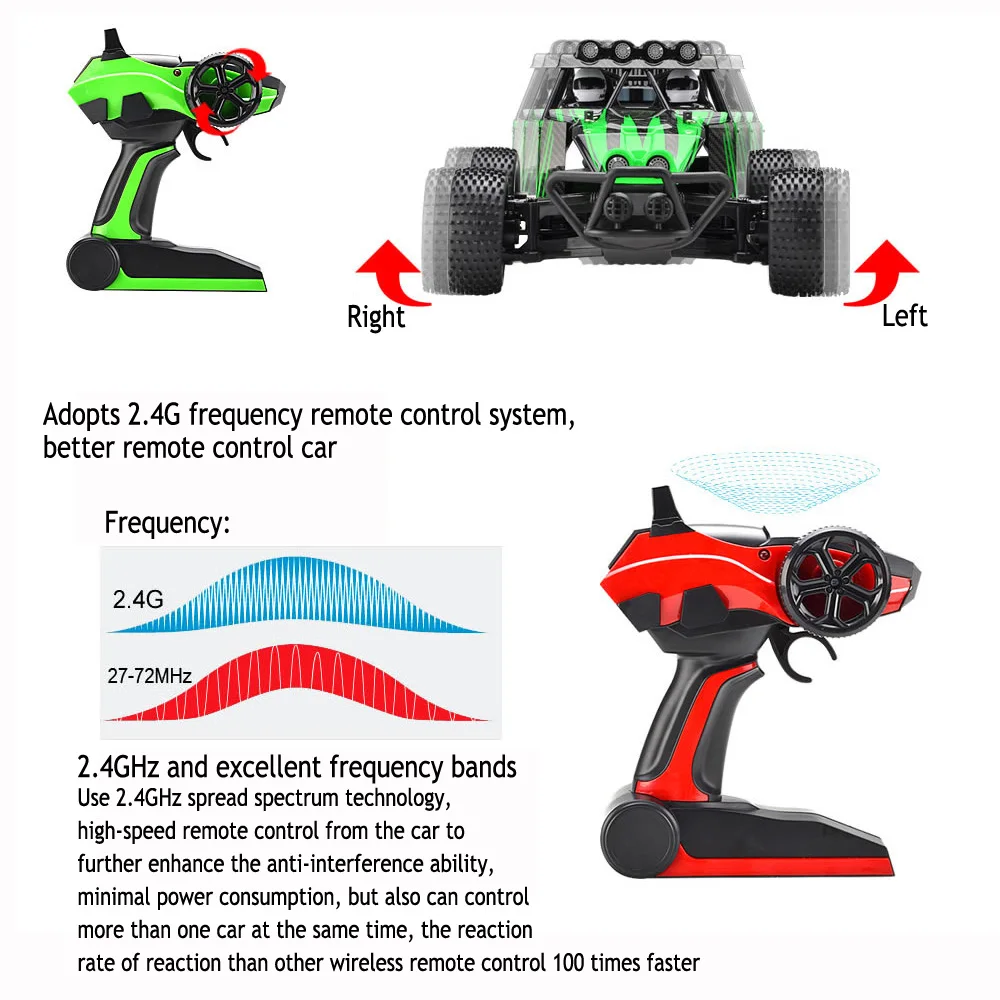 Right

Left

Adopts 2.4G frequency remote control system, better remote control car

Frequency:

2.4G

27-72MHz

2.4GHz and excellent frequency bands

Use 2.4GHz spread spectrum technology, high-speed remote control from the car to further enhance the anti-interference ability, minimal power consumption, but also can control more than one car at the same time, the reaction rate of reaction than other wireless remote control 100 times faster