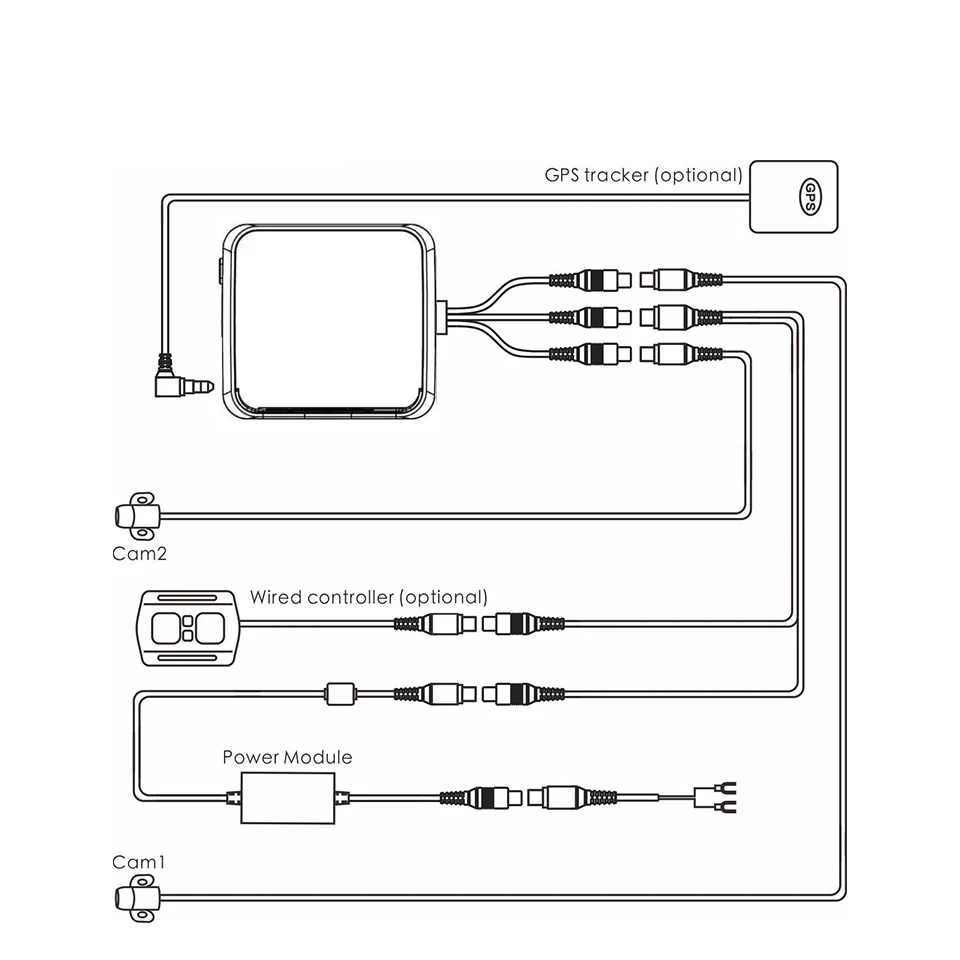 GPS tracker (optional)

GPS

Cam2

Wired controller (optional)

Power Module

Cam1