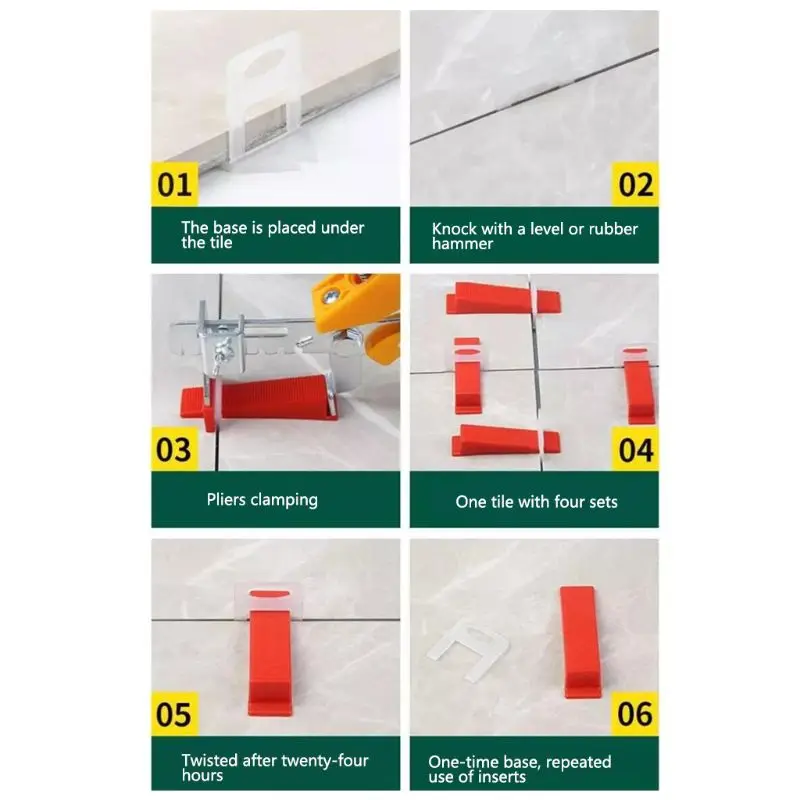 01

The base is placed under the tile

02

Knock with a level or rubber hammer

03

Pliers clamping

04

One tile with four sets

05

Twisted after twenty-four hours

06

One-time base, repeated use of inserts