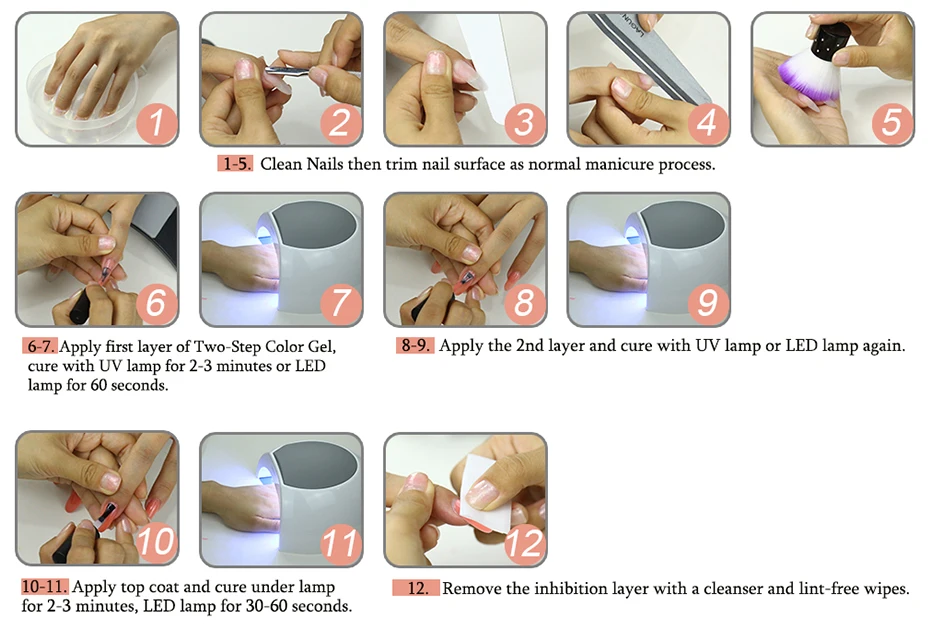 1

2

3

4

5

1-5. Clean Nails then trim nail surface as normal manicure process.

6

7

8

9

6-7. Apply first layer of Two-Step Color Gel, cure with UV lamp for 2-3 minutes or LED lamp for 60 seconds.

8-9. Apply the 2nd layer and cure with UV lamp or LED lamp again.

10

11

12

10-11. Apply top coat and cure under lamp for 2-3 minutes, LED lamp for 30-60 seconds.

12. Remove the inhibition layer with a cleanser and lint-free wipes.