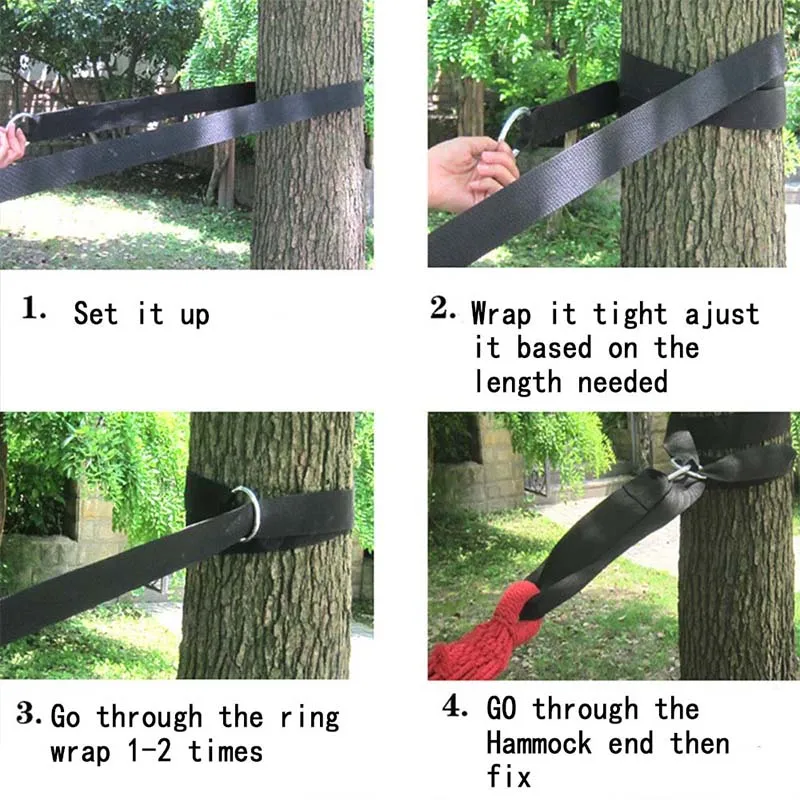 1. Set it up

2. Wrap it tight ajust it based on the length needed

3. Go through the ring wrap 1-2 times

4. GO through the Hammock end then fix