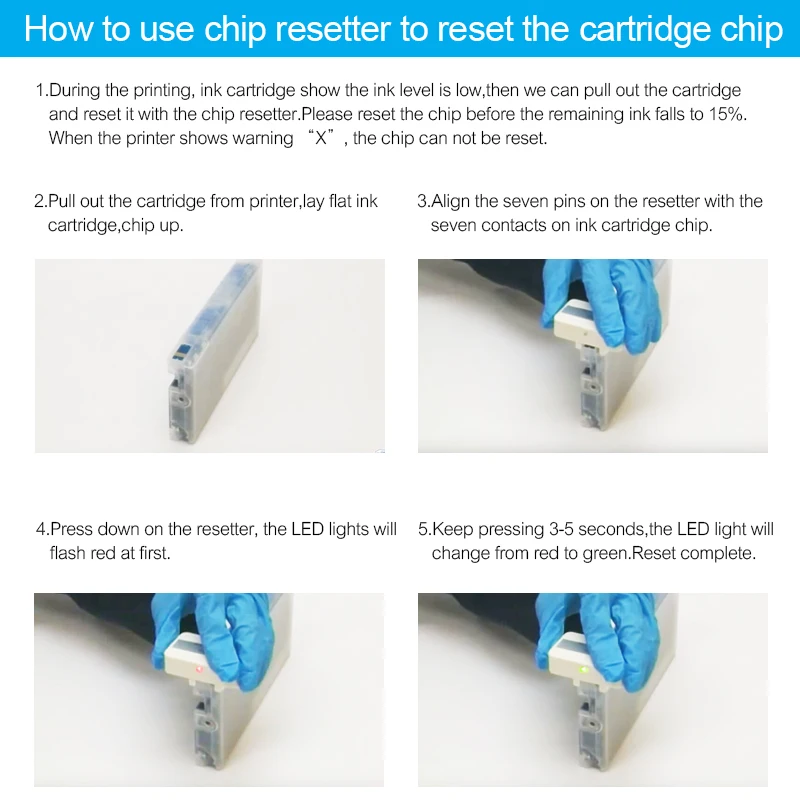 How to use chip resetter to reset the cartridge chip

1.During the printing, ink cartridge show the ink level is low,then we can pull out the cartridge and reset it with the chip resetter.Please reset the chip before the remaining ink falls to 15%. When the printer shows warning “X”, the chip can not be reset.

2.Pull out the cartridge from printer,lay flat ink cartridge,chip up.

3.Align the seven pins on the resetter with the seven contacts on ink cartridge chip.

4.Press down on the resetter, the LED lights will flash red at first.

5.Keep pressing 3-5 seconds,the LED light will change from red to green.Reset complete.