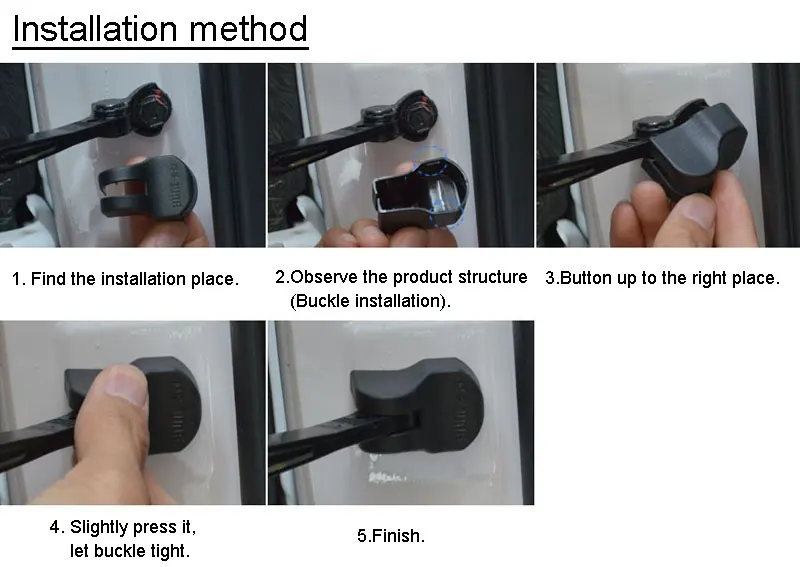 Installation method

1. Find the installation place.

2.Observe the product structure (Buckle installation).

3.Button up to the right place.

4. Slightly press it, let buckle tight.

5.Finish.