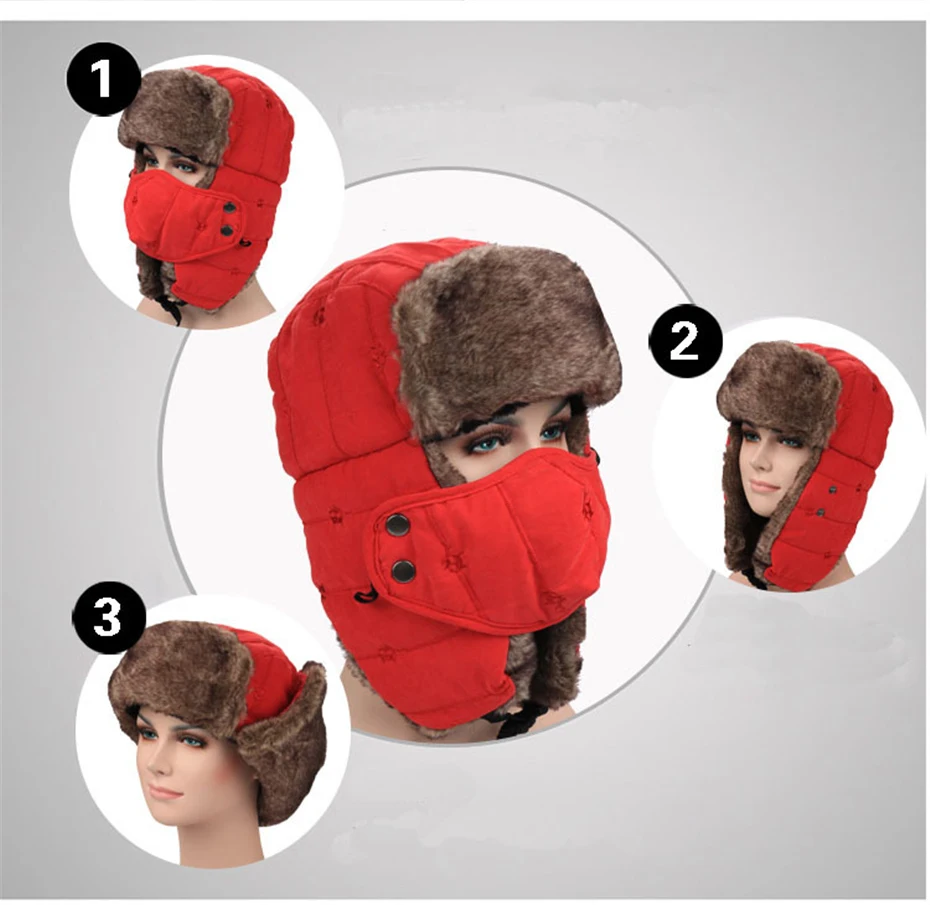 1

2

3