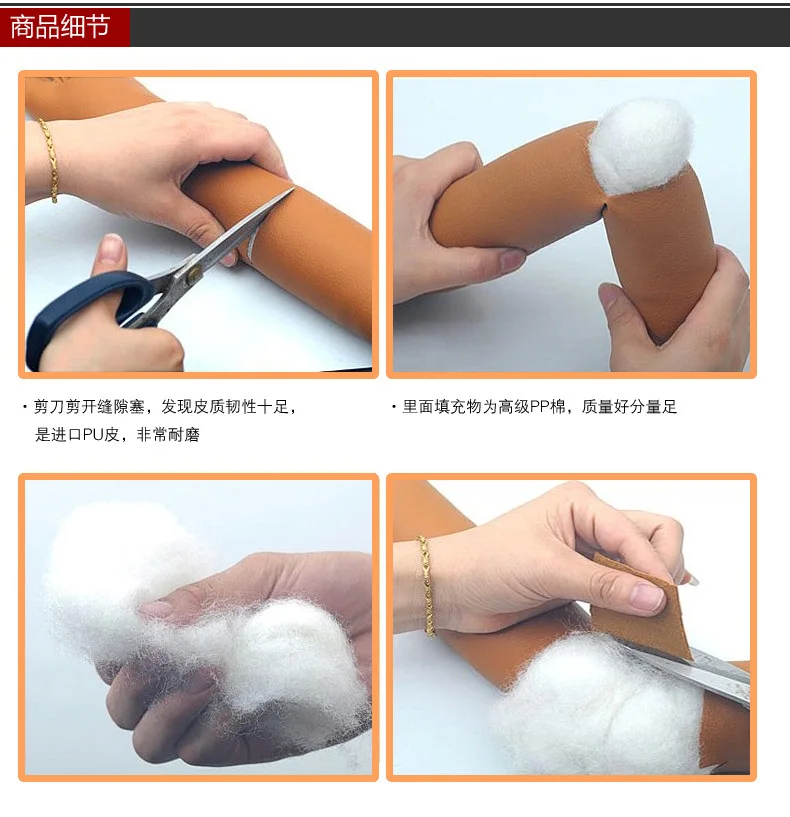 商品细节

· 剪刀剪开缝隙塞，发现皮质韧性十足，是进口PU皮，非常耐磨

· 里面填充物为高级PP棉，质量好分量足