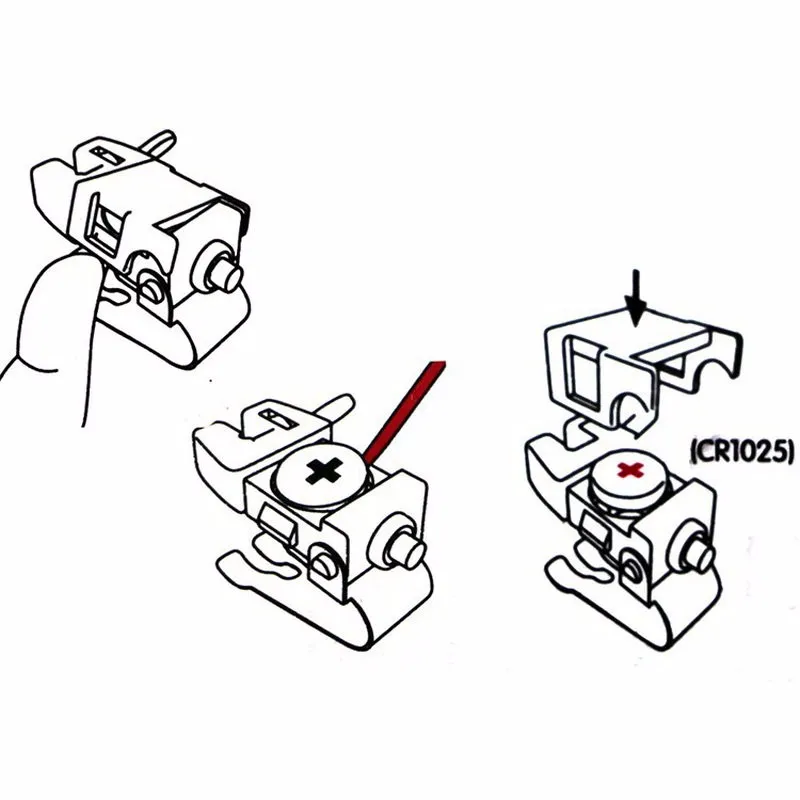 (CR1025)