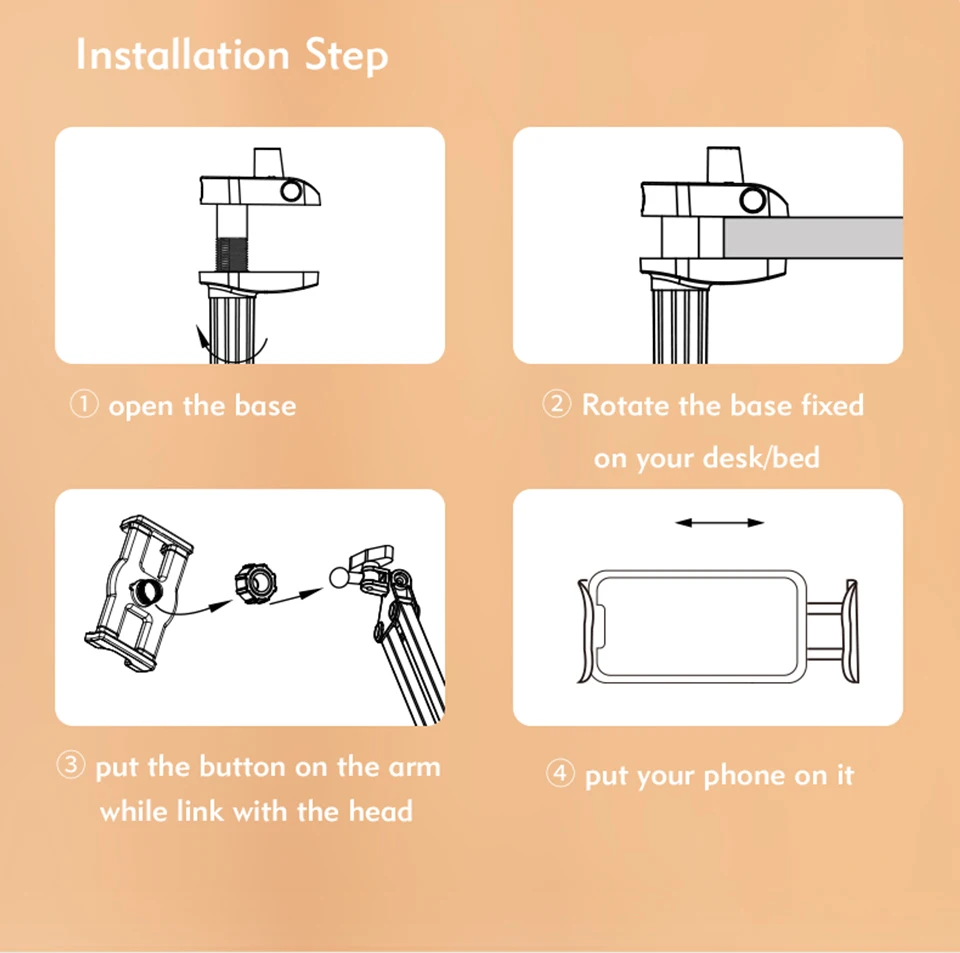 Installation Step

① open the base

② Rotate the base fixed on your desk/bed

③ put the button on the arm while link with the head

④ put your phone on it