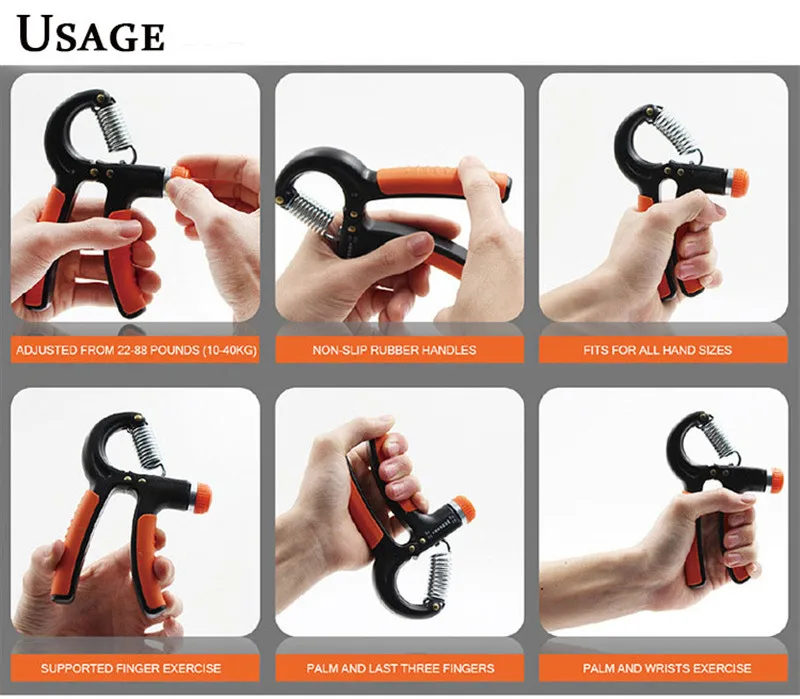 USAGE

ADJUSTED FROM 22-88 POUNDS (10-40KG)

NON-SLIP RUBBER HANDLES

FITS FOR ALL HAND SIZES

SUPPORTED FINGER EXERCISE

PALM AND LAST THREE FINGERS

PALM AND WRISTS EXERCISE