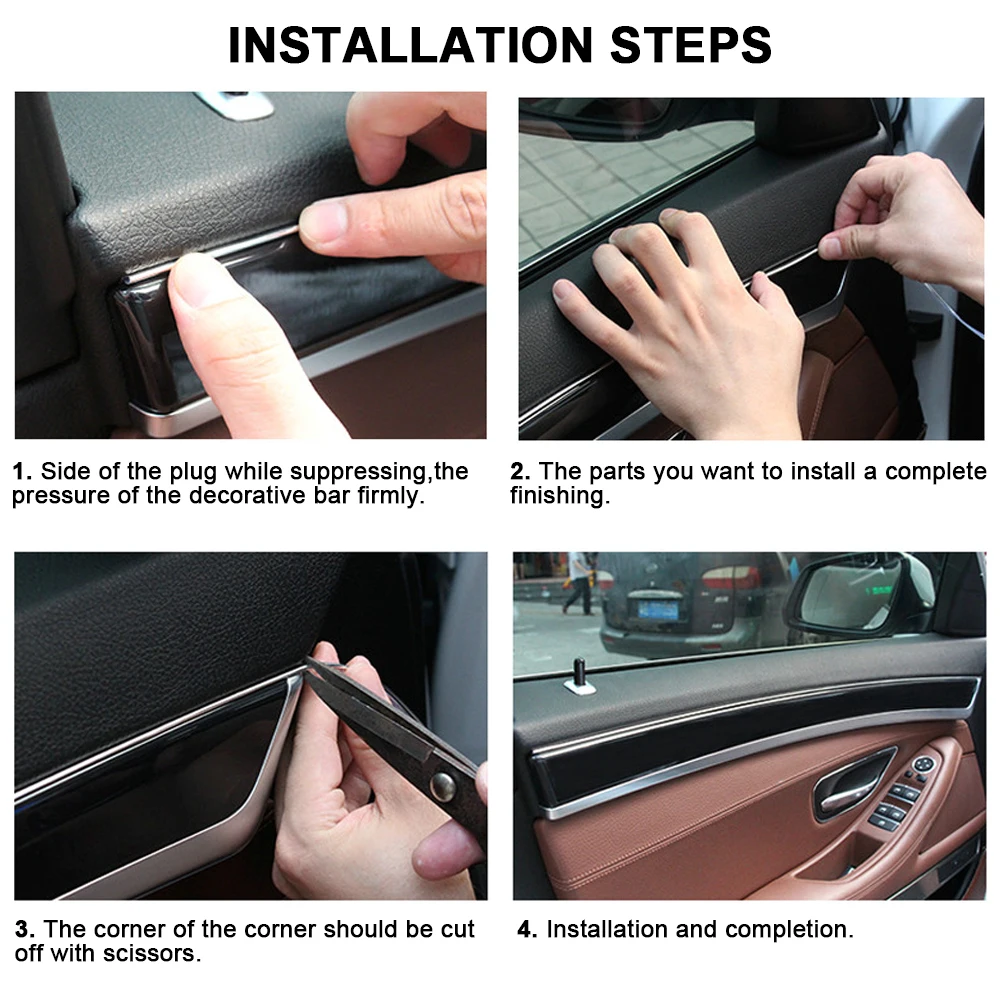 INSTALLATION STEPS

1. Side of the plug while suppressing,the pressure of the decorative bar firmly.

2. The parts you want to install a complete finishing.

3. The corner of the corner should be cut off with scissors.

4. Installation and completion.