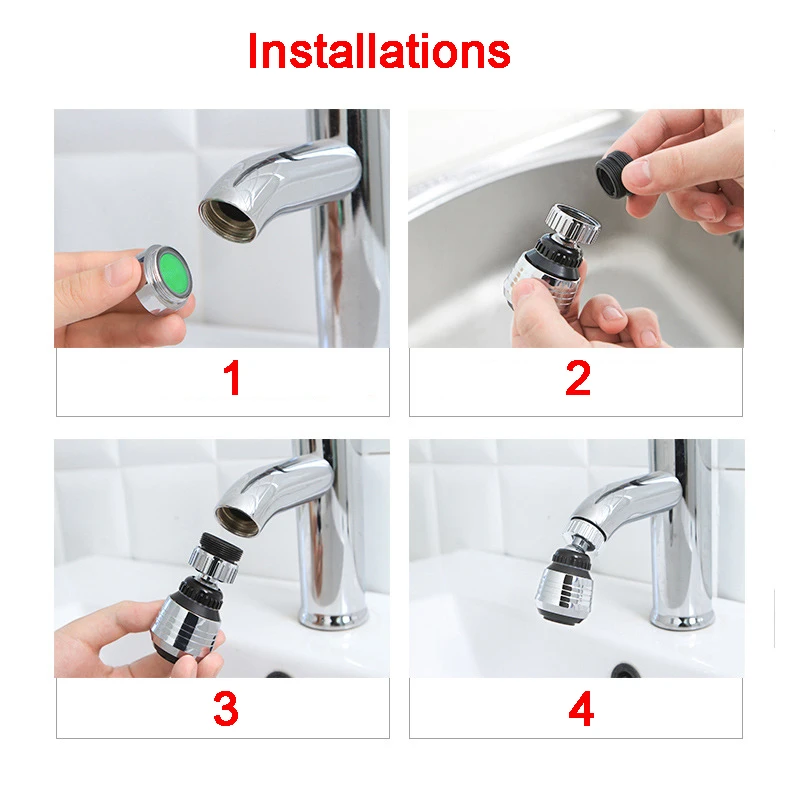 Installations

1

2

3

4