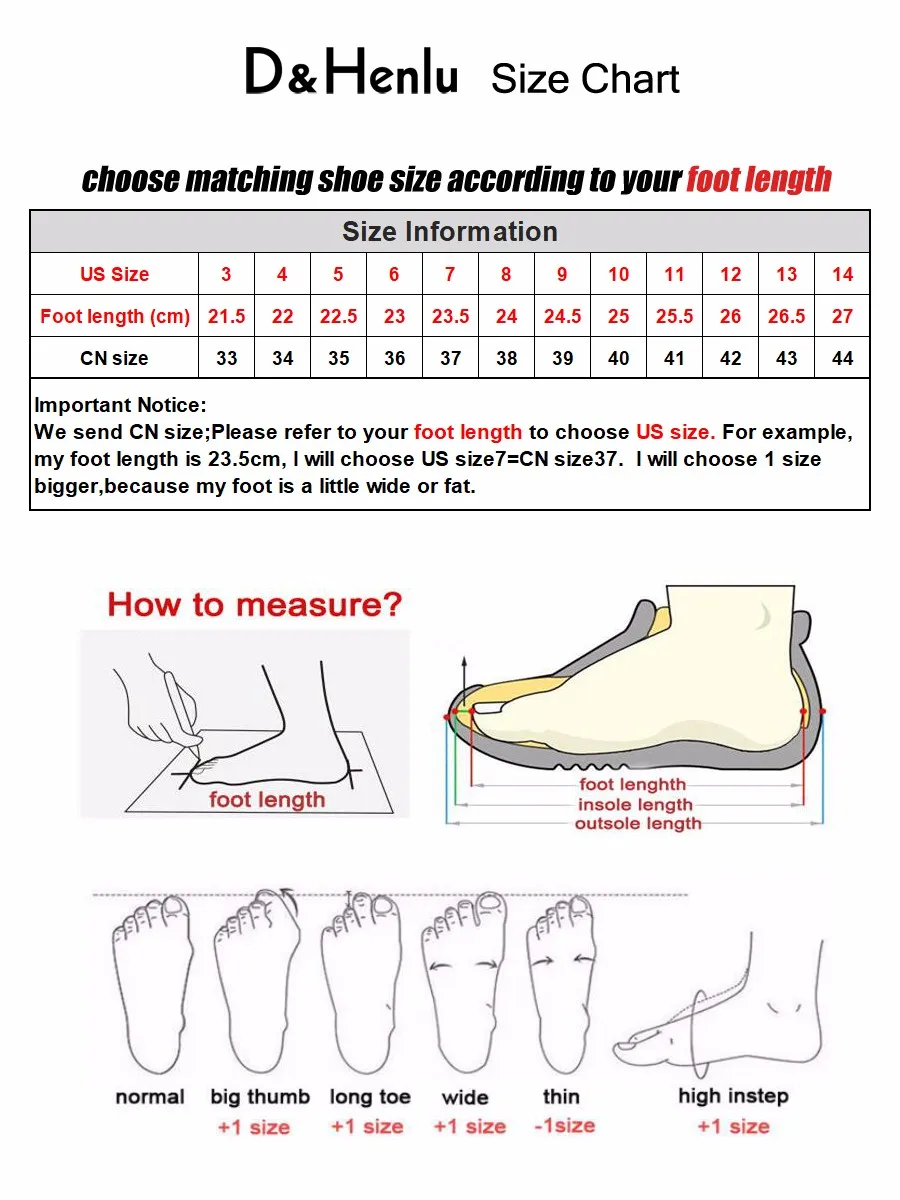 D&Henlu Size Chart

choose matching shoe size according to your foot length

Size Information

| US Size | 3 | 4 | 5 | 6 | 7 | 8 | 9 | 10 | 11 | 12 | 13 | 14 |
|---|---|---|---|---|---|---|---|---|---|---|---|---|
| Foot length (cm) | 21.5 | 22 | 22.5 | 23 | 23.5 | 24 | 24.5 | 25 | 25.5 | 26 | 26.5 | 27 |
| CN size | 33 | 34 | 35 | 36 | 37 | 38 | 39 | 40 | 41 | 42 | 43 | 44 |

Important Notice:
We send CN size;Please refer to your foot length to choose US size. For example, my foot length is 23.5cm, I will choose US size7=CN size37. I will choose 1 size bigger,because my foot is a little wide or fat.

How to measure?

foot length

foot lenghth
insole length
outsole length

normal
big thumb +1 size
long toe +1 size
wide +1 size
thin -1size
high instep +1 size