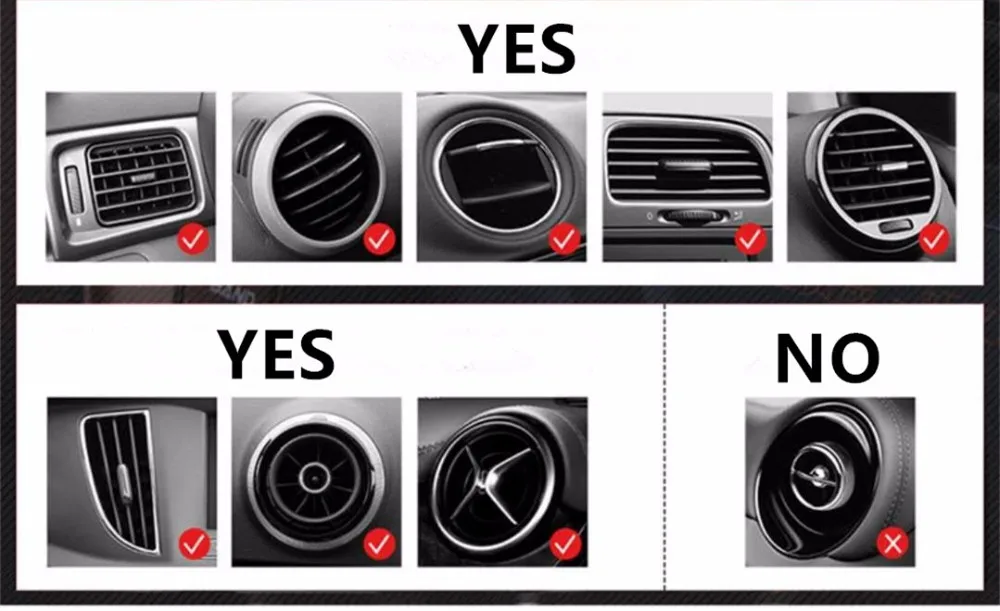 YES

YES

NO