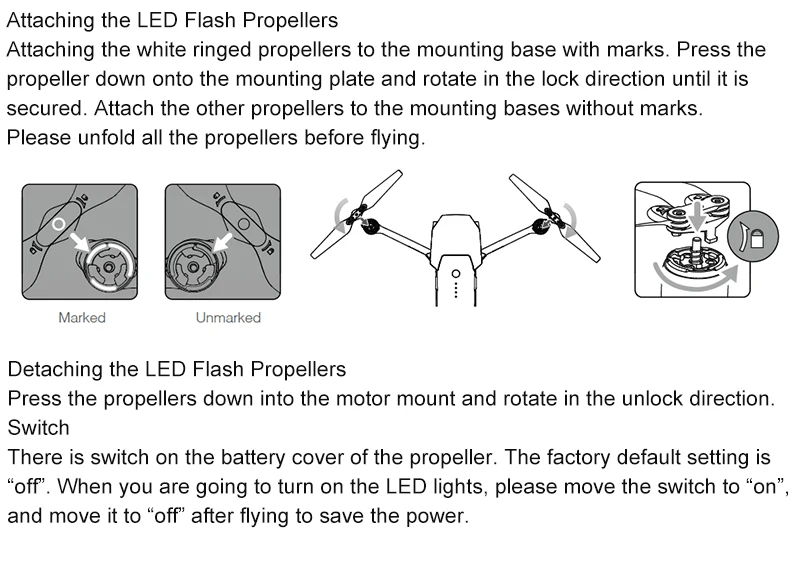 Attaching the LED Flash Propellers
Attaching the white ringed propellers to the mounting base with marks. Press the propeller down onto the mounting plate and rotate in the lock direction until it is secured. Attach the other propellers to the mounting bases without marks.
Please unfold all the propellers before flying.

Marked

Unmarked

Detaching the LED Flash Propellers
Press the propellers down into the motor mount and rotate in the unlock direction.
Switch
There is switch on the battery cover of the propeller. The factory default setting is “off”. When you are going to turn on the LED lights, please move the switch to “on”, and move it to “off” after flying to save the power.