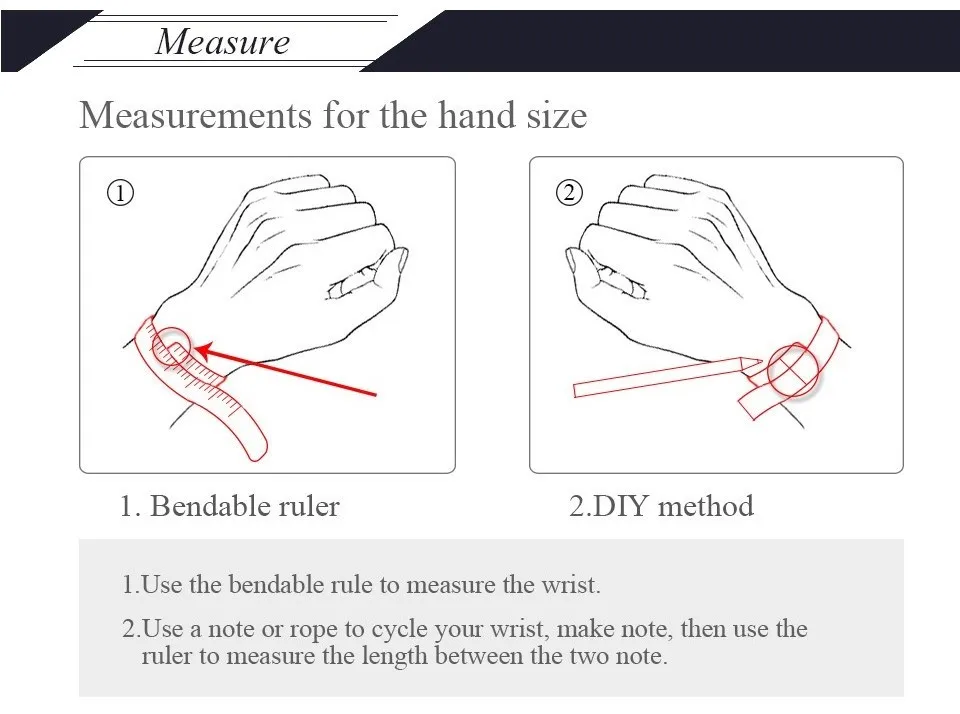 Measure

Measurements for the hand size

①

②

1. Bendable ruler

2.DIY method

1.Use the bendable rule to measure the wrist.

2.Use a note or rope to cycle your wrist, make note, then use the ruler to measure the length between the two note.