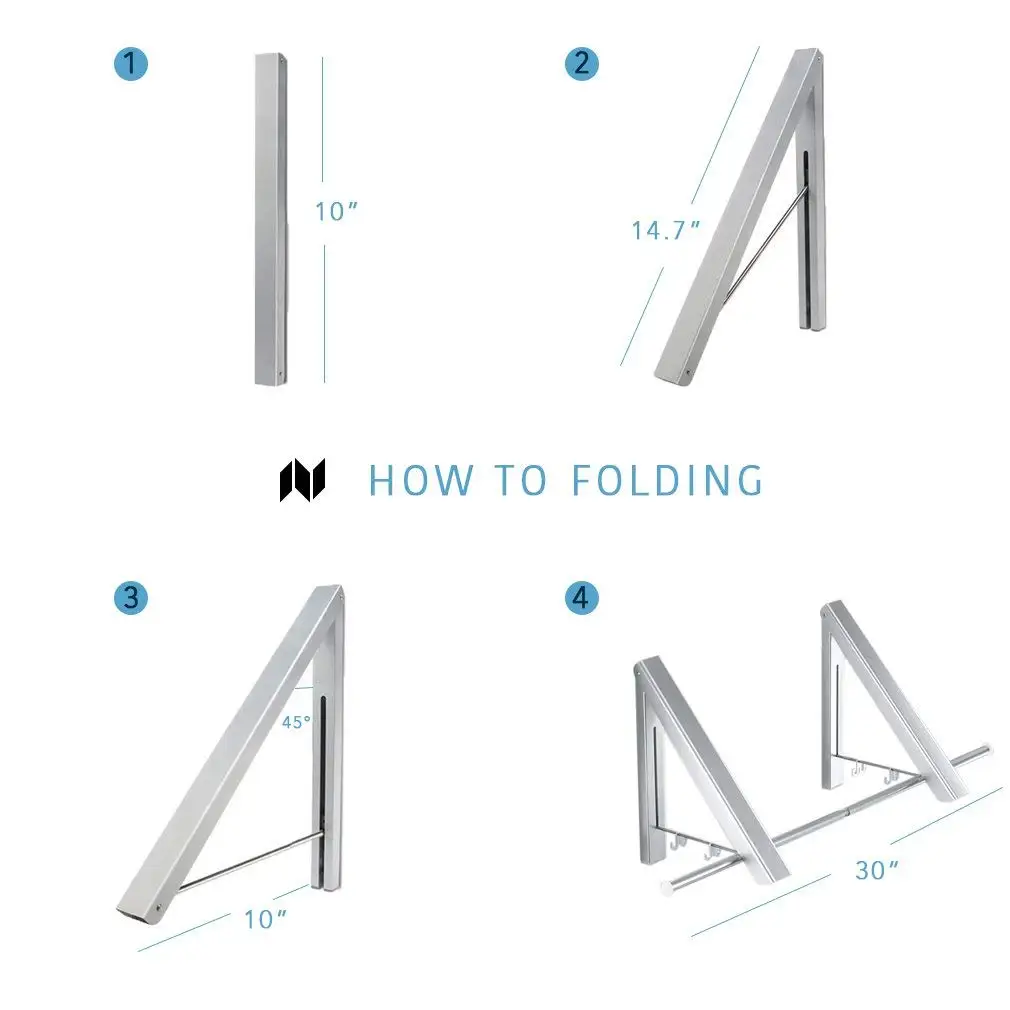 1

10″

2

14.7″

HOW TO FOLDING

3

45°

10″

4

30″