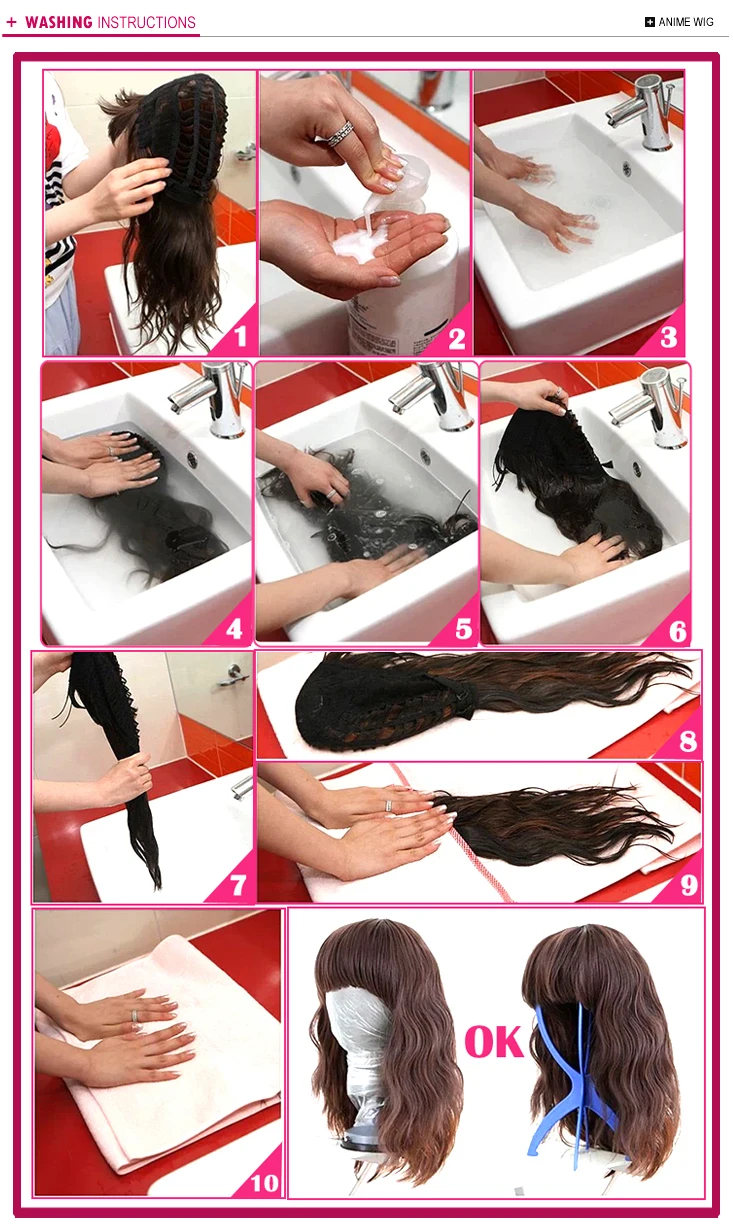 + WASHING INSTRUCTIONS

ANIME WIG

1

2

3

4

5

6

7

8

9

10

OK