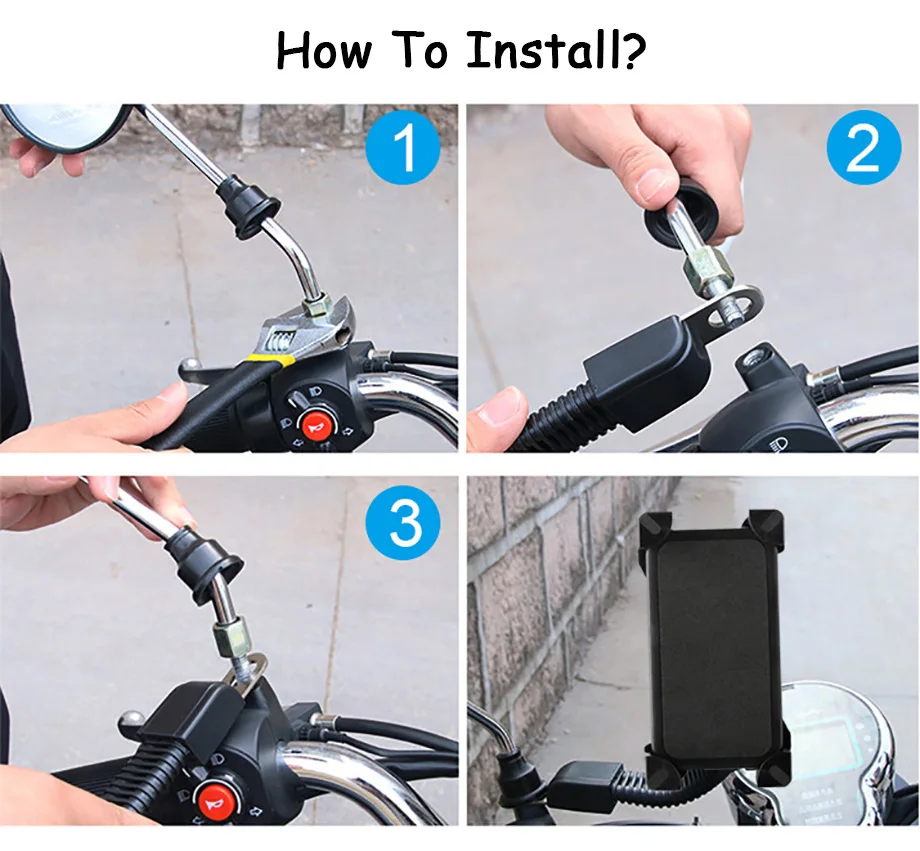 How To Install?

1

2

3