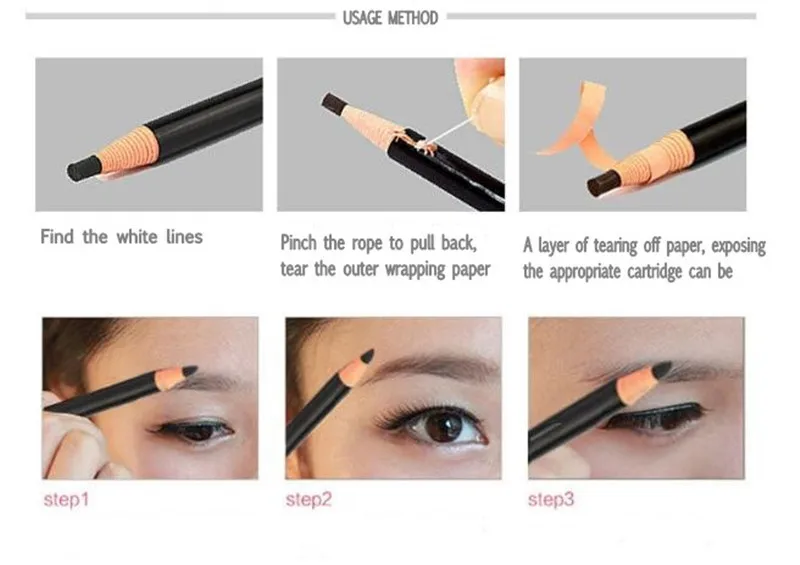 USAGE METHOD

Find the white lines

Pinch the rope to pull back, tear the outer wrapping paper

A layer of tearing off paper, exposing the appropriate cartridge can be

step1

step2

step3