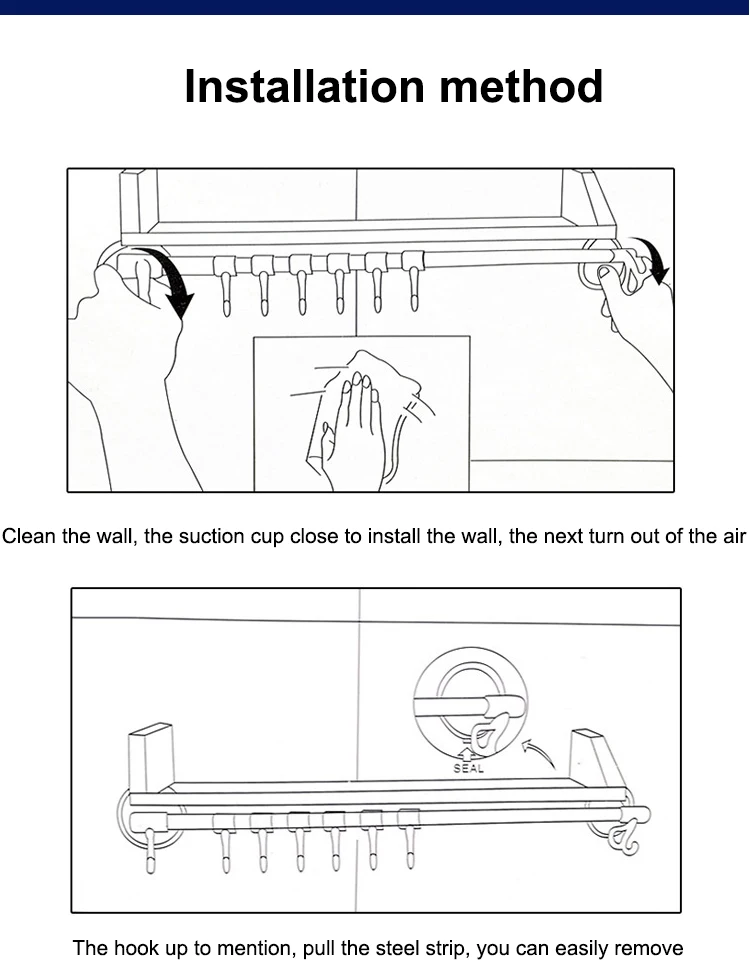 Installation method

Clean the wall, the suction cup close to install the wall, the next turn out of the air

SEAL

The hook up to mention, pull the steel strip, you can easily remove