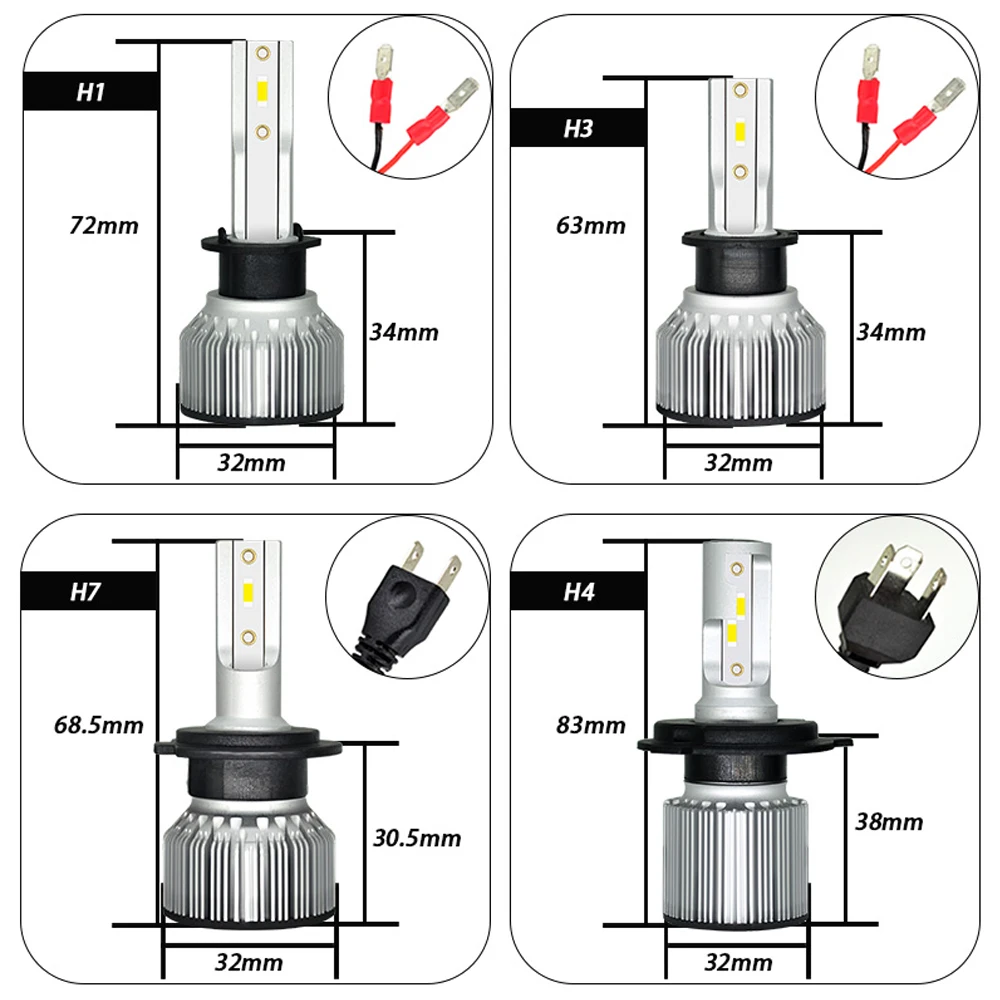 H1

72mm

34mm

32mm

H3

63mm

34mm

32mm

H7

68.5mm

30.5mm

32mm

H4

83mm

38mm

32mm