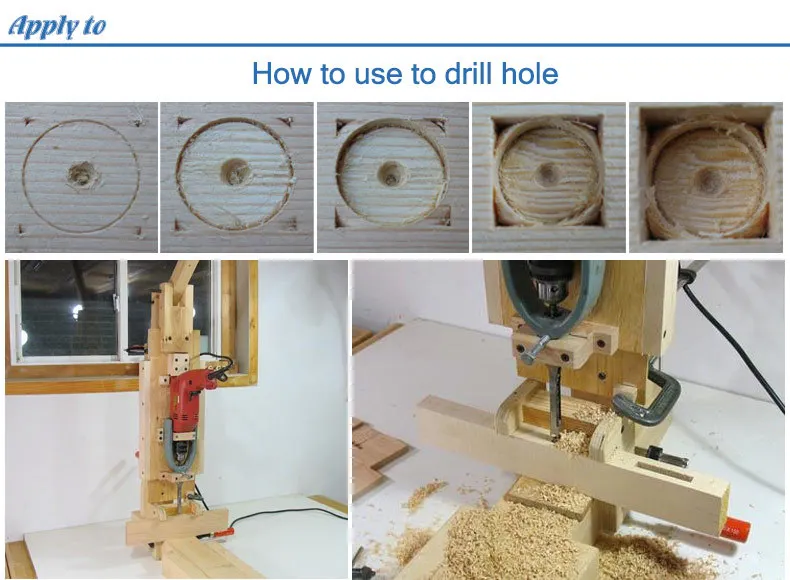 Apply to

How to use to drill hole