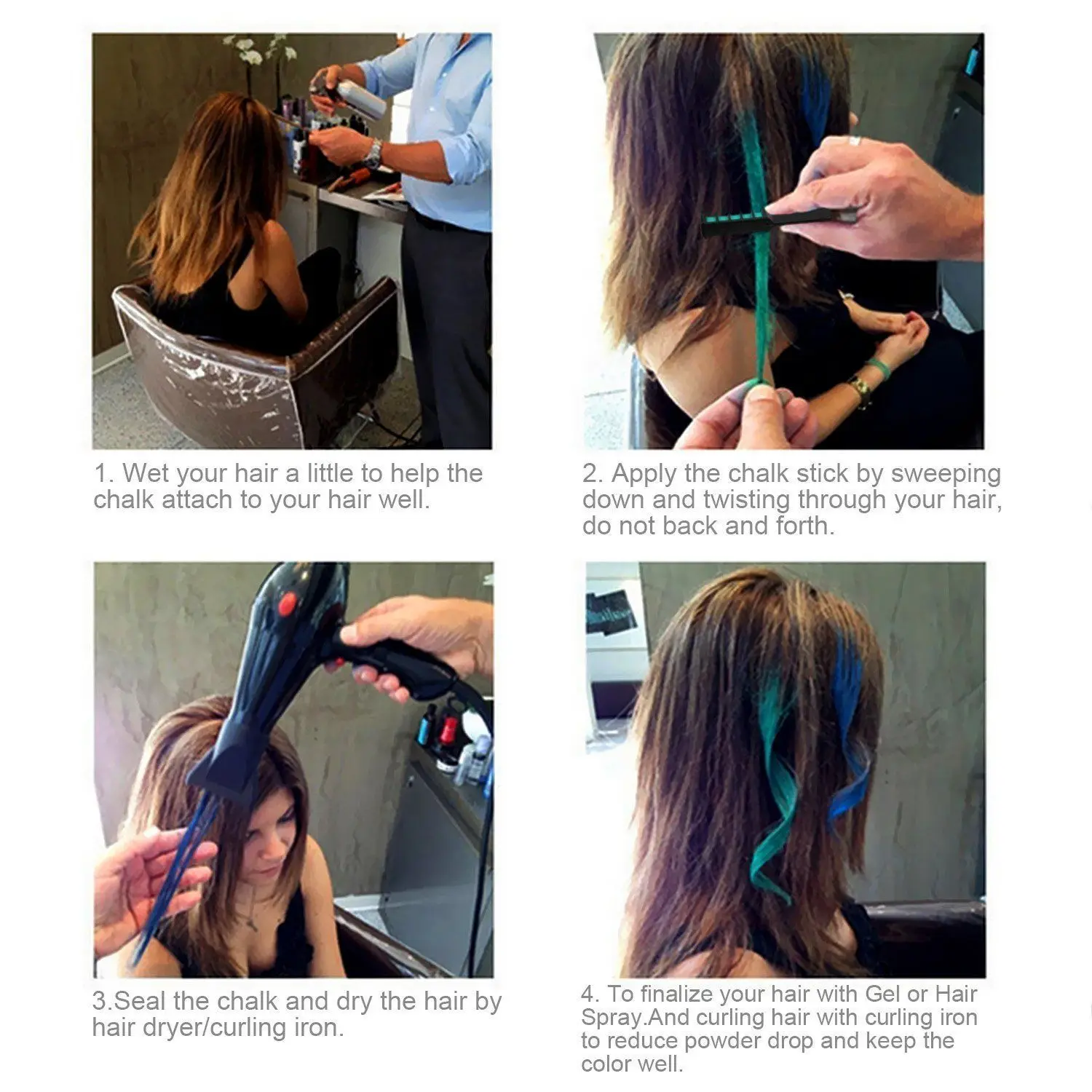 1. Wet your hair a little to help the chalk attach to your hair well.

2. Apply the chalk stick by sweeping down and twisting through your hair, do not back and forth.

3.Seal the chalk and dry the hair by hair dryer/curling iron.

4. To finalize your hair with Gel or Hair Spray.And curling hair with curling iron to reduce powder drop and keep the color well.