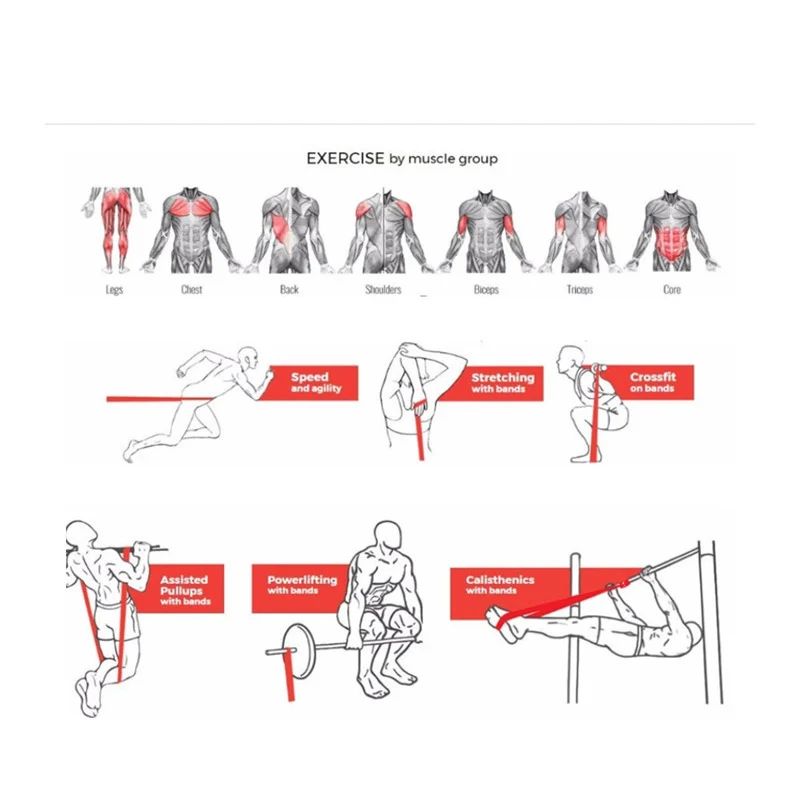 EXERCISE by muscle group

Legs

Chest

Back

Shoulders

Biceps

Triceps

Core

Speed and agility

Stretching with bands

Crossfit on bands

Assisted Pullups with bands

Powerlifting with bands

Calisthenics with bands