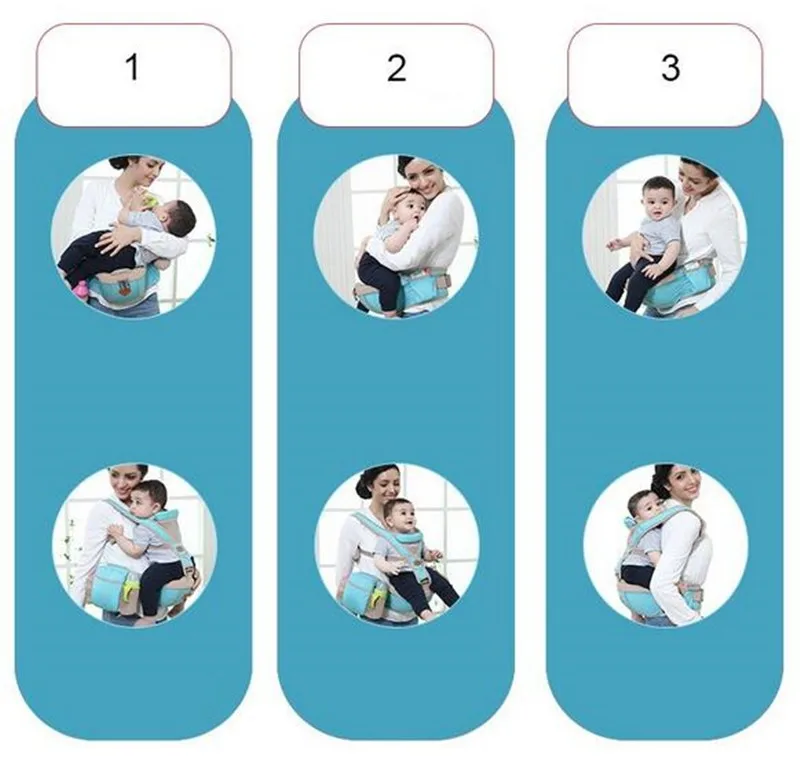 1

2

3