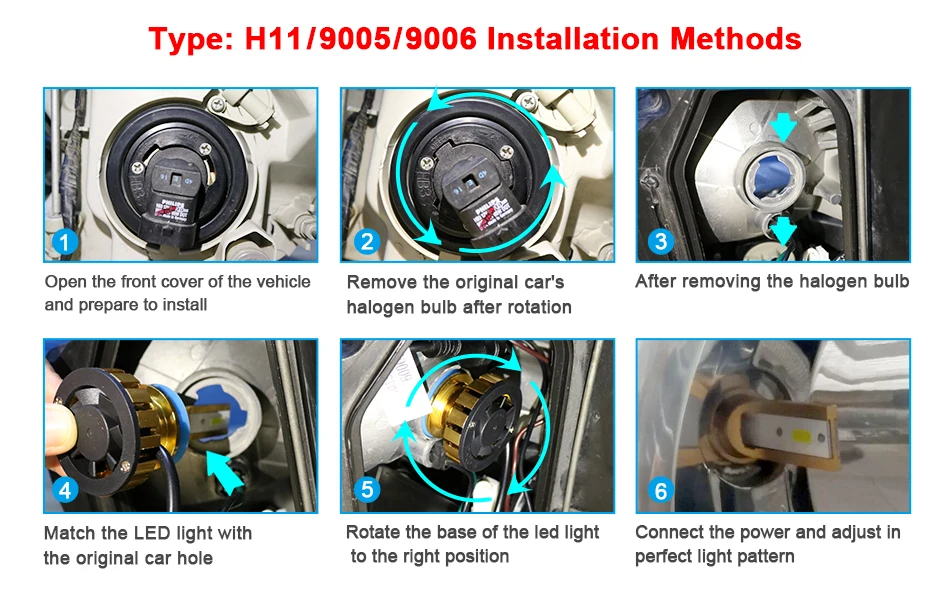 Type: H11/9005/9006 Installation Methods

1

Open the front cover of the vehicle and prepare to install

2

Remove the original car's halogen bulb after rotation

3

After removing the halogen bulb

4

Match the LED light with the original car hole

5

Rotate the base of the led light to the right position

6

Connect the power and adjust in perfect light pattern