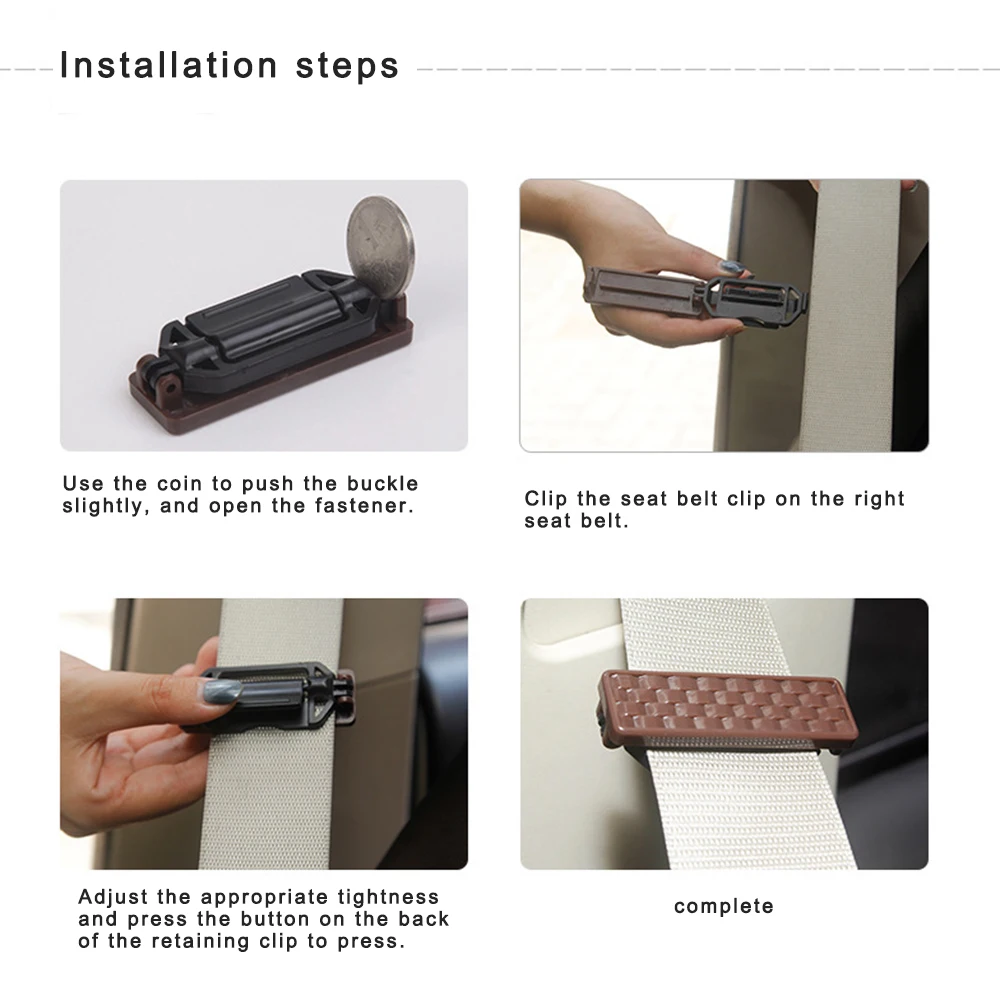 Installation steps

Use the coin to push the buckle slightly, and open the fastener.

Clip the seat belt clip on the right seat belt.

Adjust the appropriate tightness and press the button on the back of the retaining clip to press.

complete