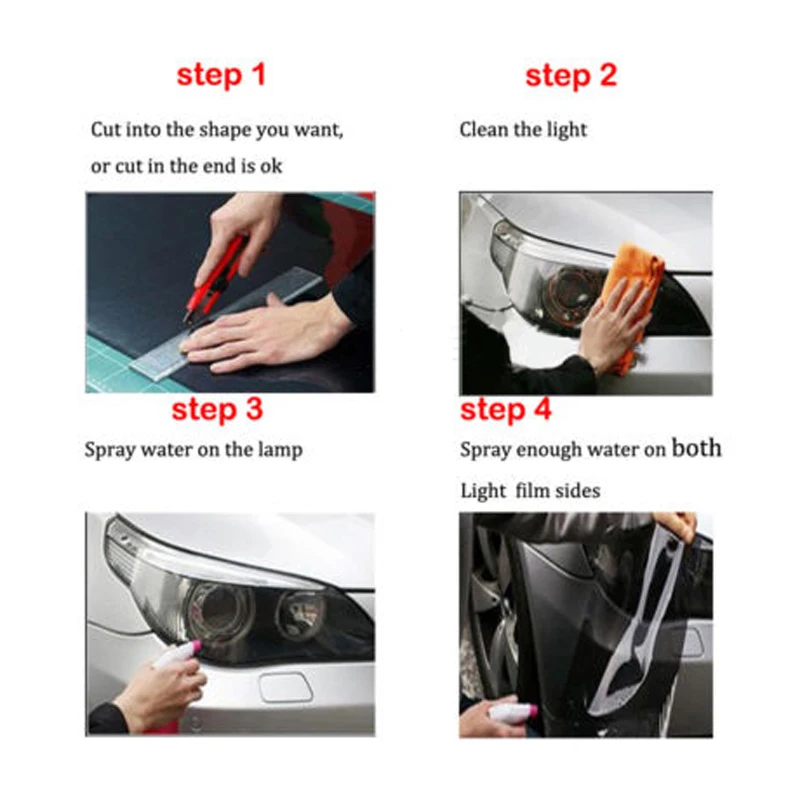 step 1

Cut into the shape you want, or cut in the end is ok

step 2

Clean the light

step 3

Spray water on the lamp

step 4

Spray enough water on both Light film sides