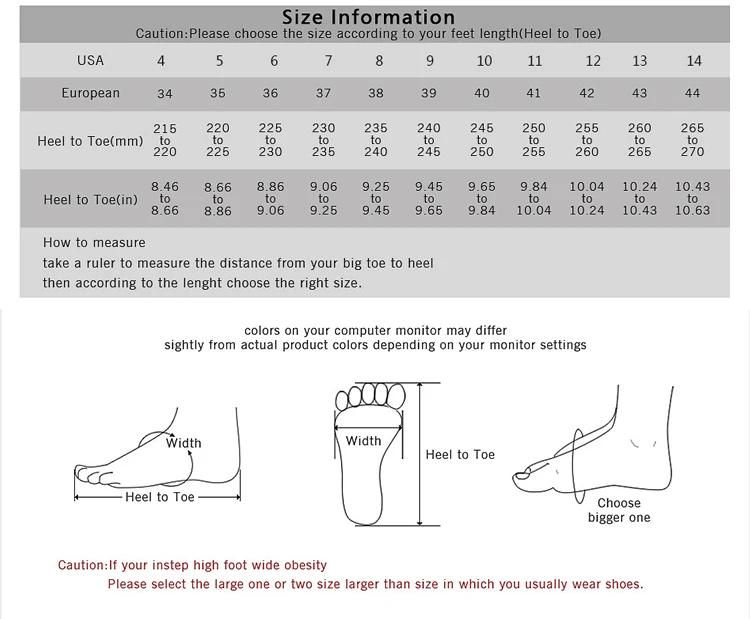 Size Information

Caution:Please choose the size according to your feet length(Heel to Toe)

| USA | 4 | 5 | 6 | 7 | 8 | 9 | 10 | 11 | 12 | 13 | 14 |
|---|---|---|---|---|---|---|---|---|---|---|---|
| European | 34 | 35 | 36 | 37 | 38 | 39 | 40 | 41 | 42 | 43 | 44 |
| Heel to Toe(mm) | 215 to 220 | 220 to 225 | 225 to 230 | 230 to 235 | 235 to 240 | 240 to 245 | 245 to 250 | 250 to 255 | 255 to 260 | 260 to 265 | 265 to 270 |
| Heel to Toe(in) | 8.46 to 8.66 | 8.66 to 8.86 | 8.86 to 9.06 | 9.06 to 9.25 | 9.25 to 9.45 | 9.45 to 9.65 | 9.65 to 9.84 | 9.84 to 10.04 | 10.04 to 10.24 | 10.24 to 10.43 | 10.43 to 10.63 |

How to measure
take a ruler to measure the distance from your big toe to heel
then according to the lenght choose the right size.

colors on your computer monitor may differ
sightly from actual product colors depending on your monitor settings

Width
Heel to Toe
Width
Heel to Toe
Choose bigger one

Caution:If your instep high foot wide obesity
Please select the large one or two size larger than size in which you usually wear shoes.