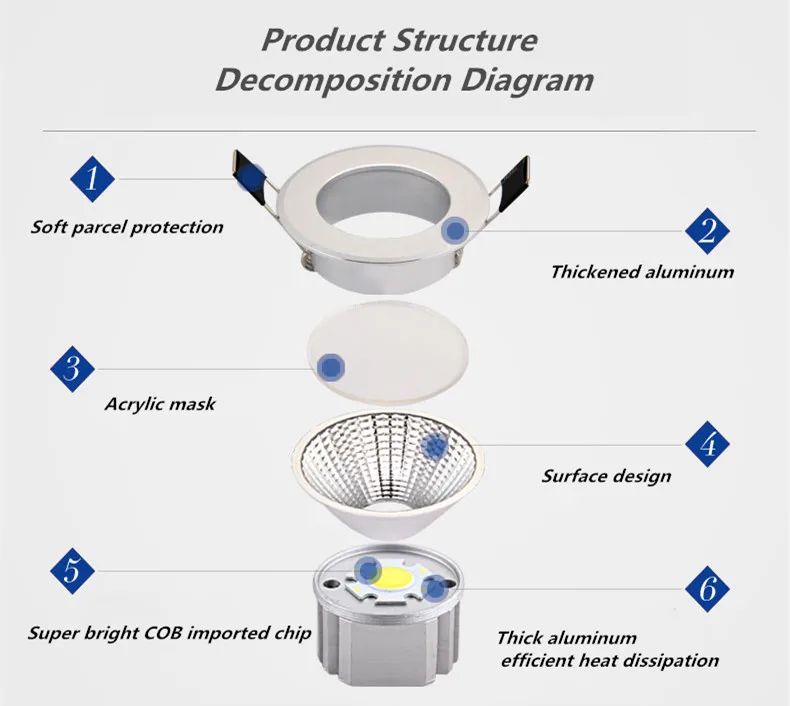 Product Structure
Decomposition Diagram

1
Soft parcel protection

2
Thickened aluminum

3
Acrylic mask

4
Surface design

5
Super bright COB imported chip

6
Thick aluminum
efficient heat dissipation