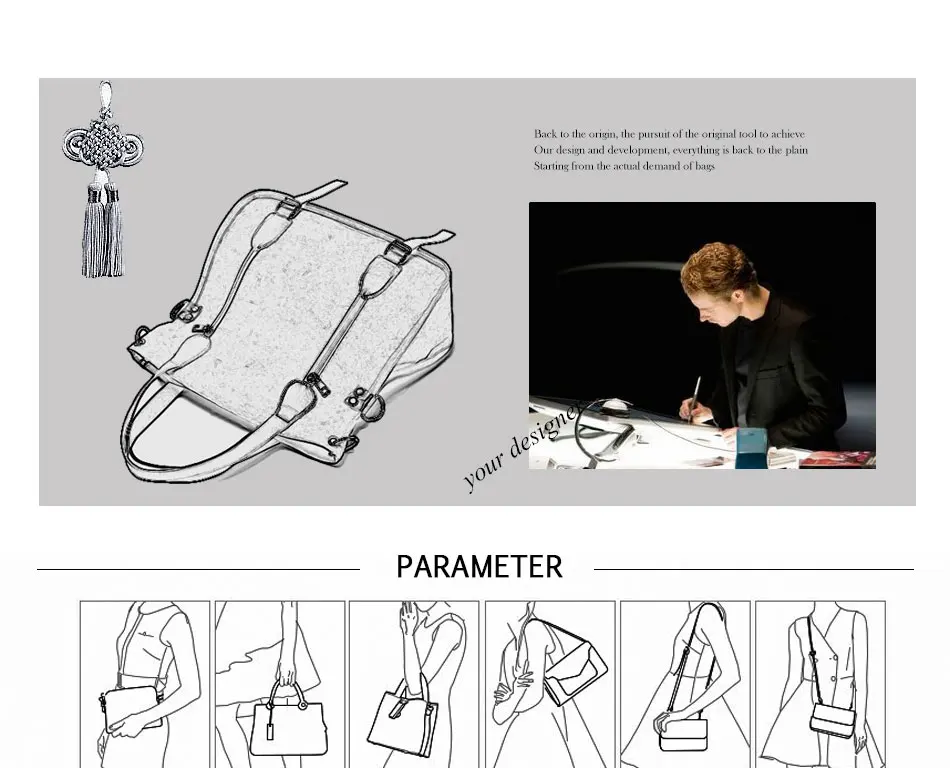 Back to the origin, the pursuit of the original tool to achieve
Our design and development, everything is back to the plain
Starting from the actual demand of bags

your designer

PARAMETER