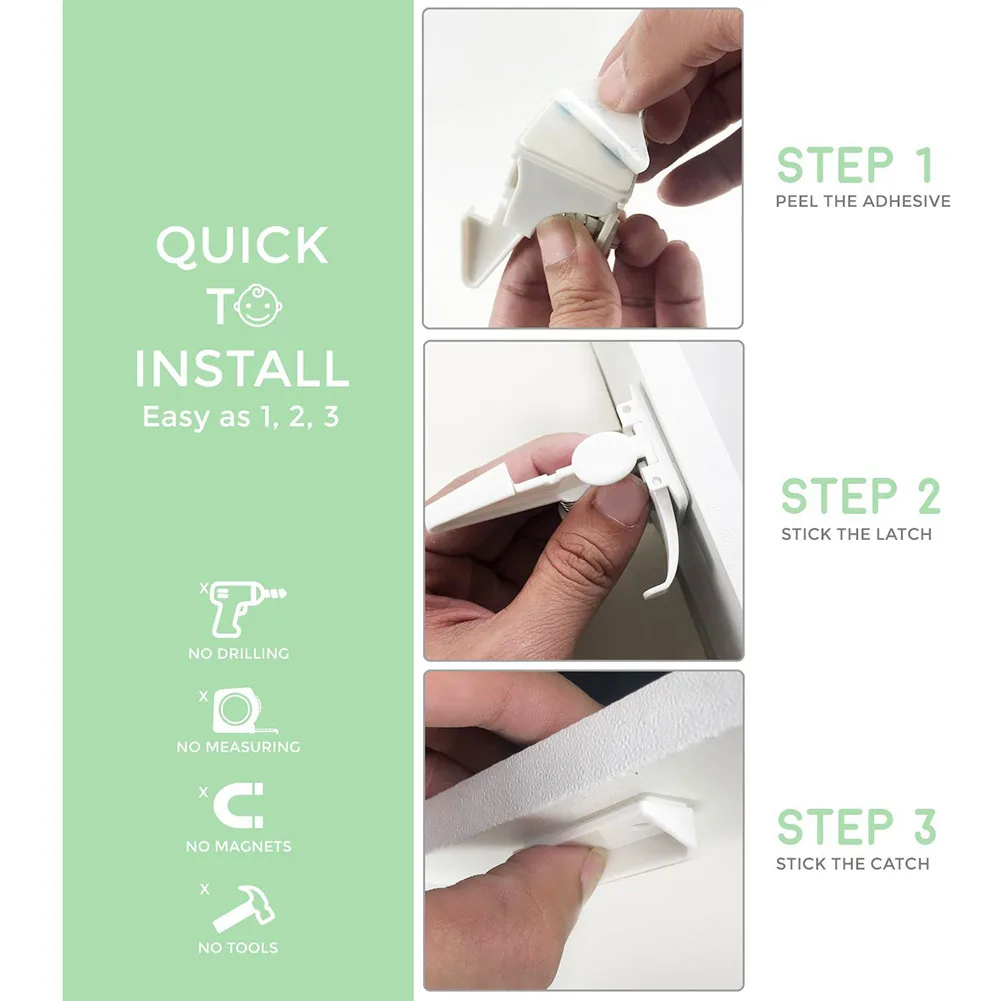 QUICK
TO
INSTALL
Easy as 1, 2, 3

x
NO DRILLING

x
NO MEASURING

x
NO MAGNETS

x
NO TOOLS

STEP 1
PEEL THE ADHESIVE

STEP 2
STICK THE LATCH

STEP 3
STICK THE CATCH