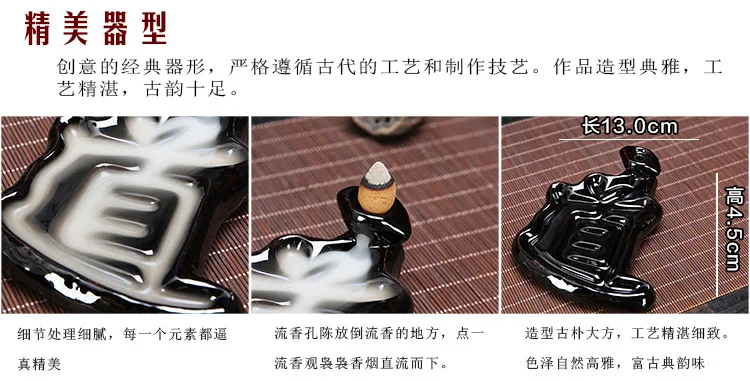 精美器型

创意的经典器形，严格遵循古代的工艺和制作技艺。作品造型典雅，工艺精湛，古韵十足。

长13.0cm

高4.5cm

细节处理细腻，每一个元素都逼真精美

流香孔陈放倒流香的地方，点一流香观袅袅香烟直流而下。

造型古朴大方，工艺精湛细致。色泽自然高雅，富古典韵味