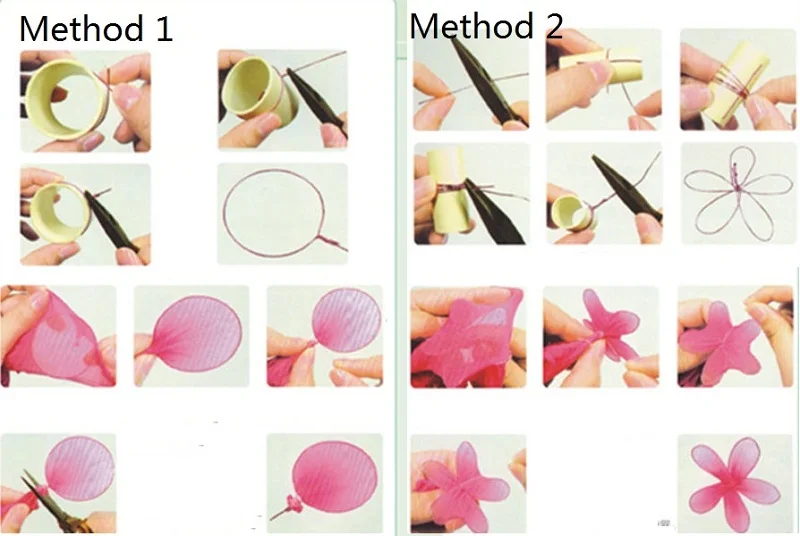 Method 1

Method 2