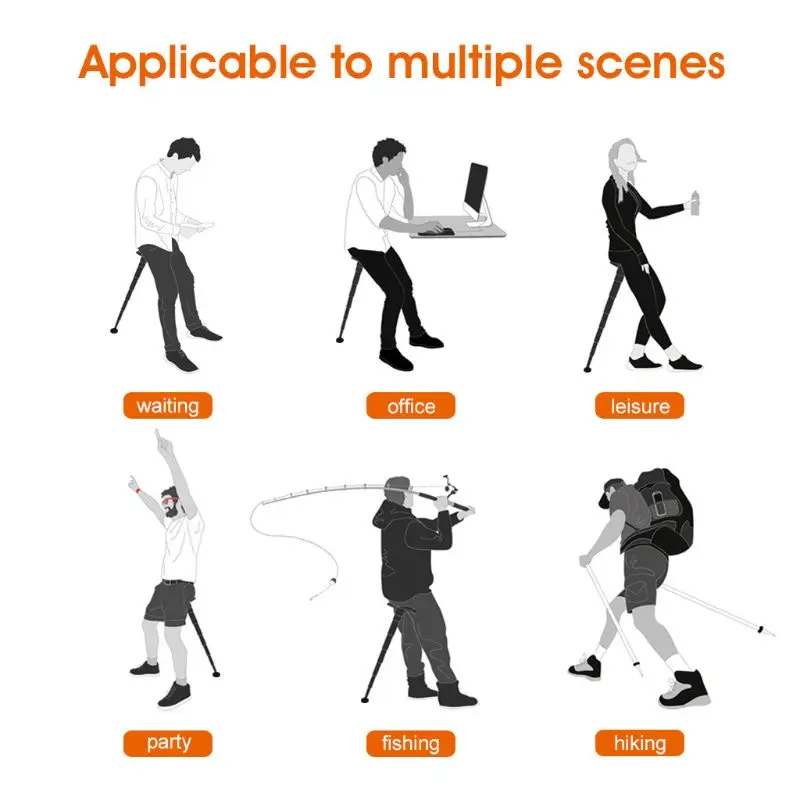 Applicable to multiple scenes

waiting

office

leisure

party

fishing

hiking