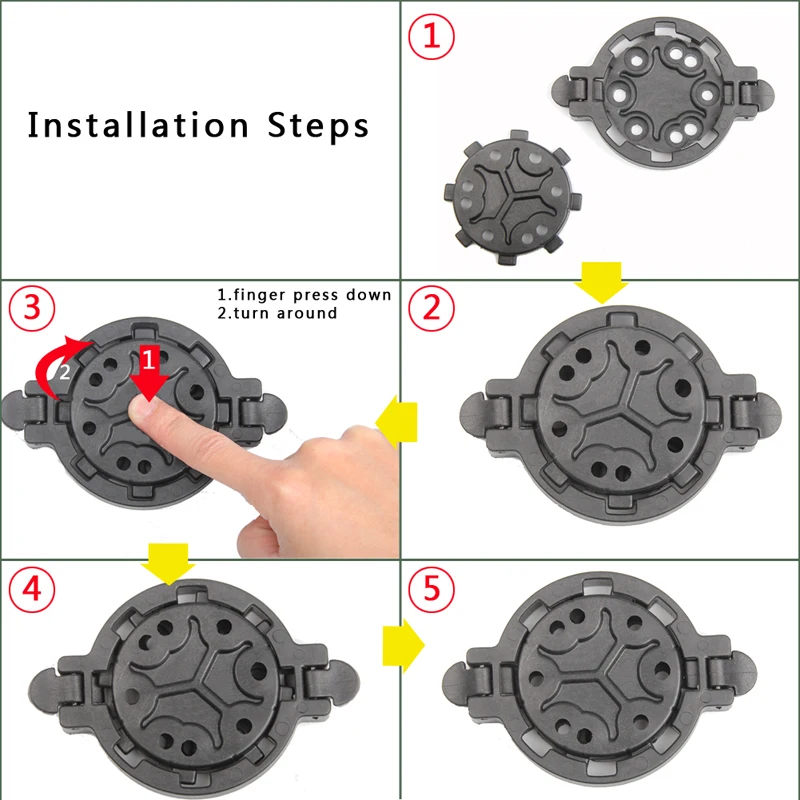 Installation Steps

1

3

1.finger press down
2.turn around

2

1

2

4

5