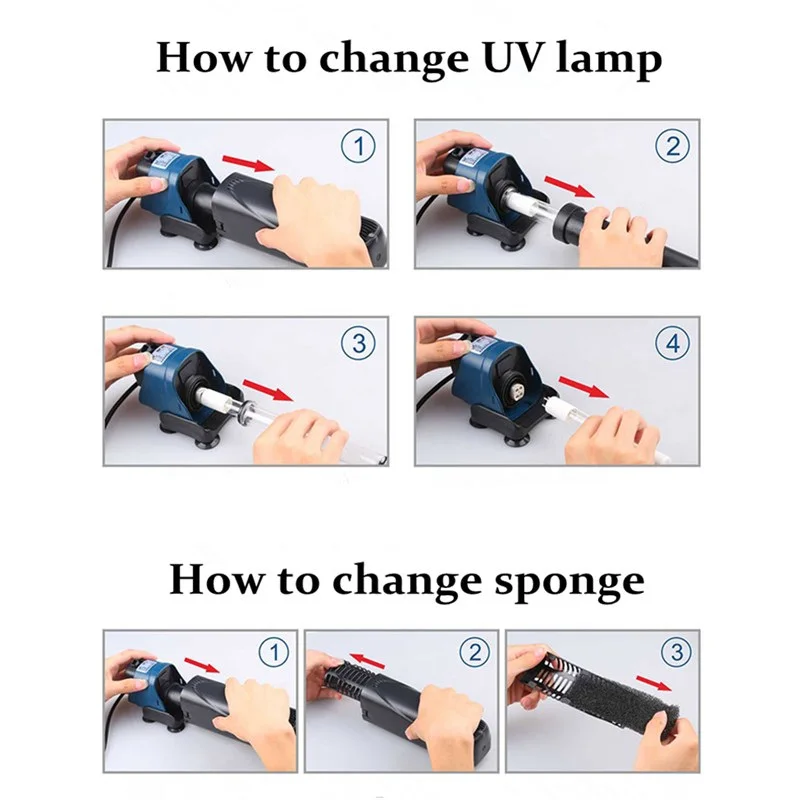 How to change UV lamp

1

2

3

4

How to change sponge

1

2

3