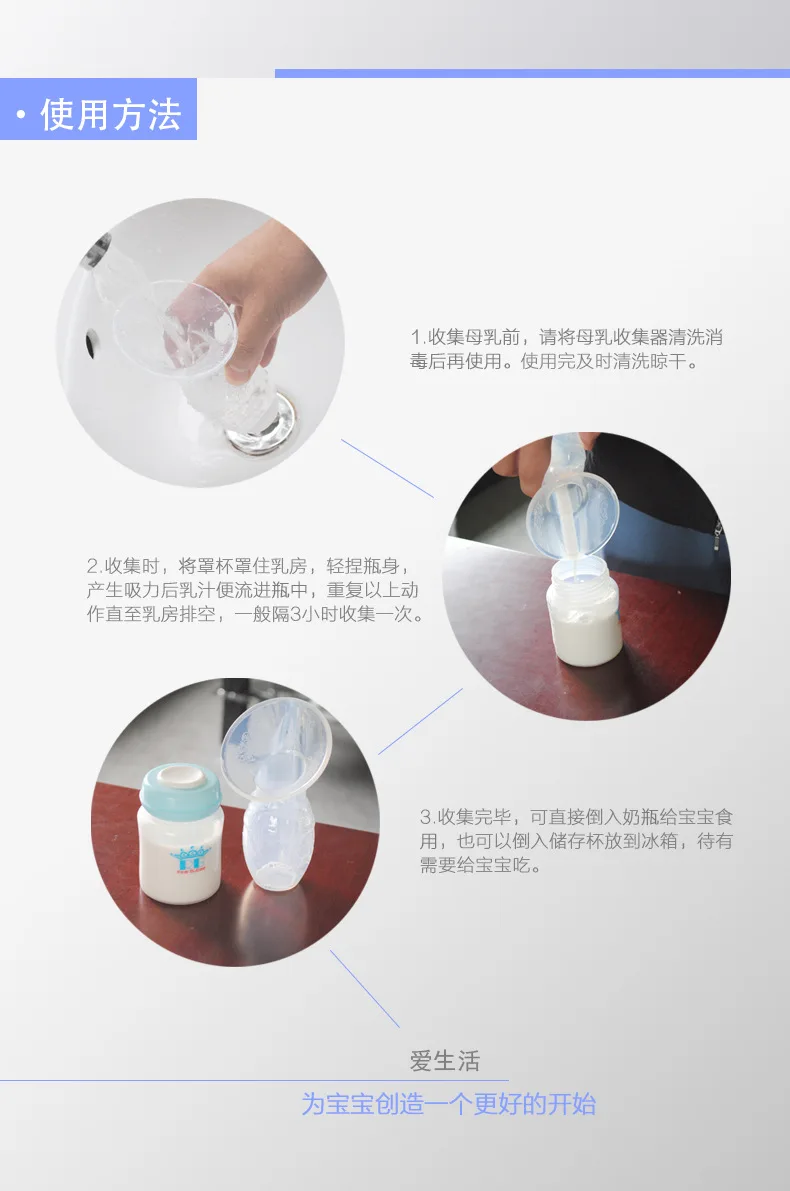 · 使用方法

1.收集母乳前，请将母乳收集器清洗消毒后再使用。使用完及时清洗晾干。

2.收集时，将罩杯罩住乳房，轻捏瓶身，产生吸力后乳汁便流进瓶中，重复以上动作直至乳房排空，一般隔3小时收集一次。

3.收集完毕，可直接倒入奶瓶给宝宝食用，也可以倒入储存杯放到冰箱，待有需要给宝宝吃。

爱生活

为宝宝创造一个更好的开始