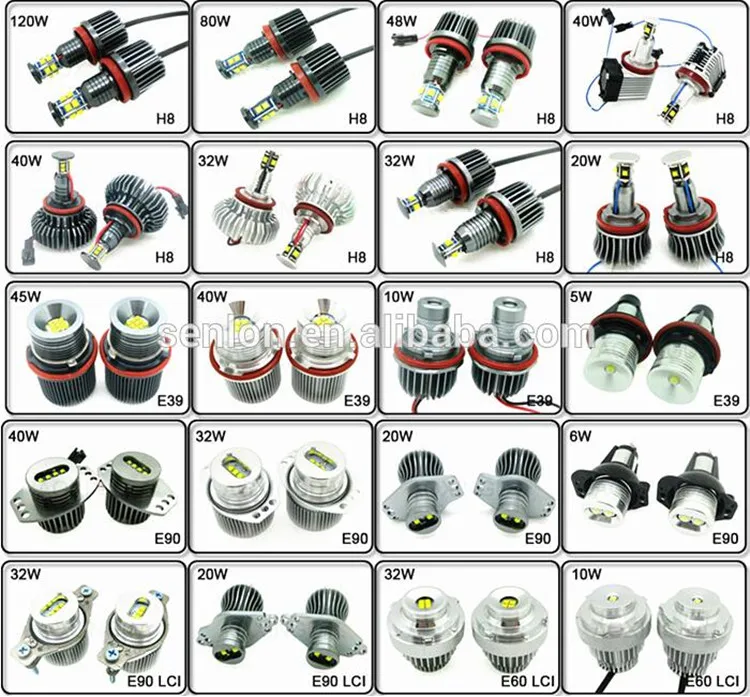 120W
H8

80W
H8

48W
H8

40W
H8

40W
H8

32W
H8

32W
H8

20W
H8

45W
E39

40W
E39

10W
E39

5W
E39

senlon.en.alibaba.com

40W
E90

32W
E90

20W
E90

6W
E90

32W
E90 LCI

20W
E90 LCI

32W
E60 LCI

10W
E60 LCI