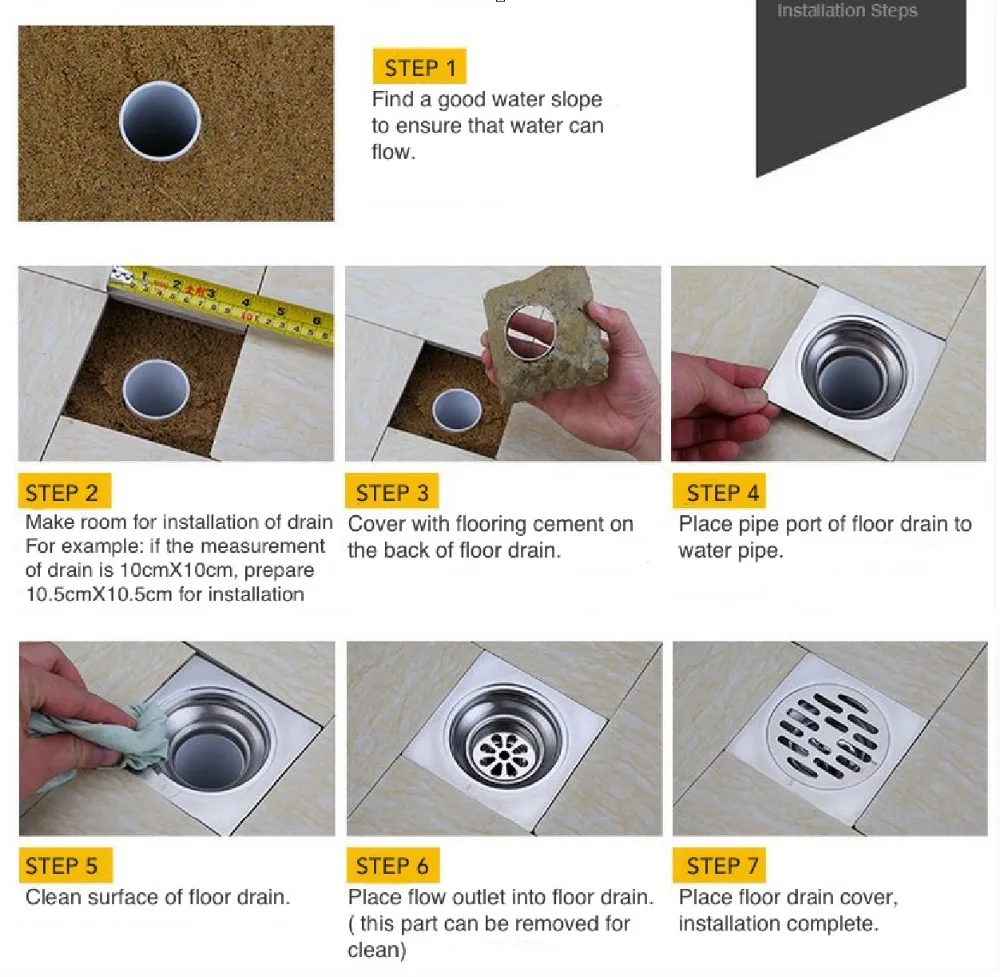 Installation Steps

STEP 1
Find a good water slope to ensure that water can flow.

STEP 2
Make room for installation of drain For example: if the measurement of drain is 10cmX10cm, prepare 10.5cmX10.5cm for installation

STEP 3
Cover with flooring cement on the back of floor drain.

STEP 4
Place pipe port of floor drain to water pipe.

STEP 5
Clean surface of floor drain.

STEP 6
Place flow outlet into floor drain. ( this part can be removed for clean)

STEP 7
Place floor drain cover, installation complete.