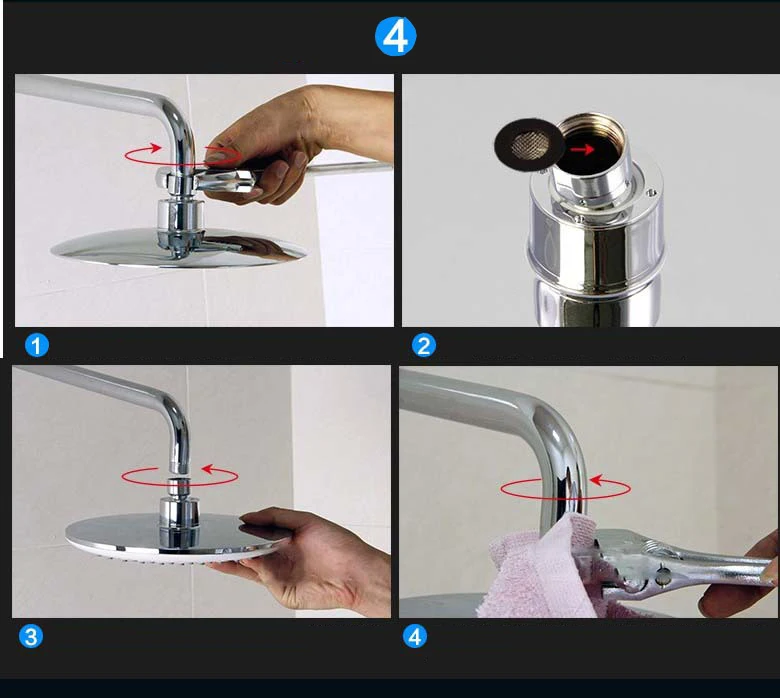 4

1

2

3

4