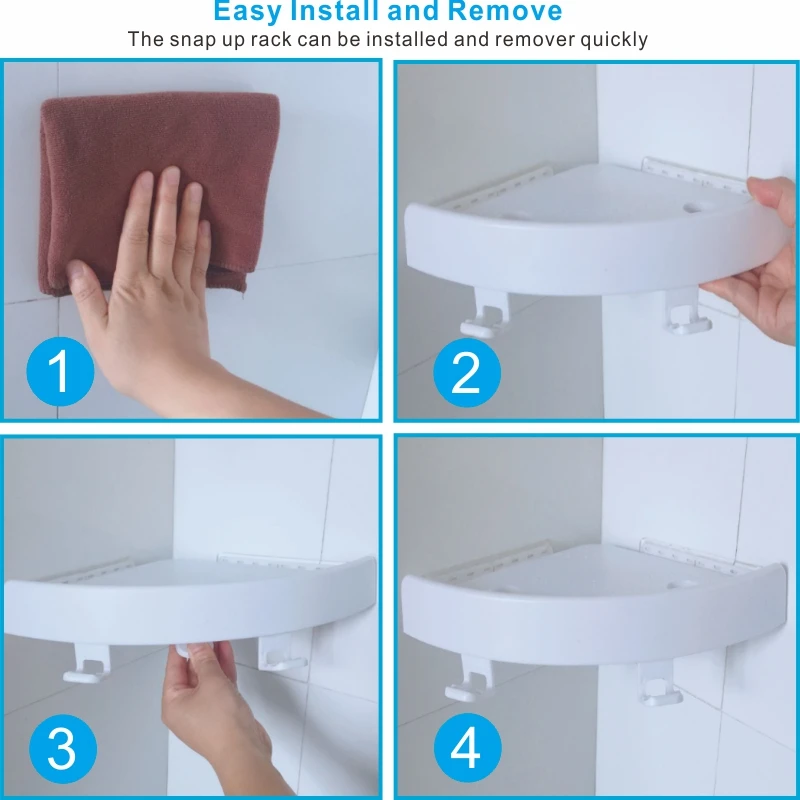 Easy Install and Remove
The snap up rack can be installed and remover quickly

1

2

3

4