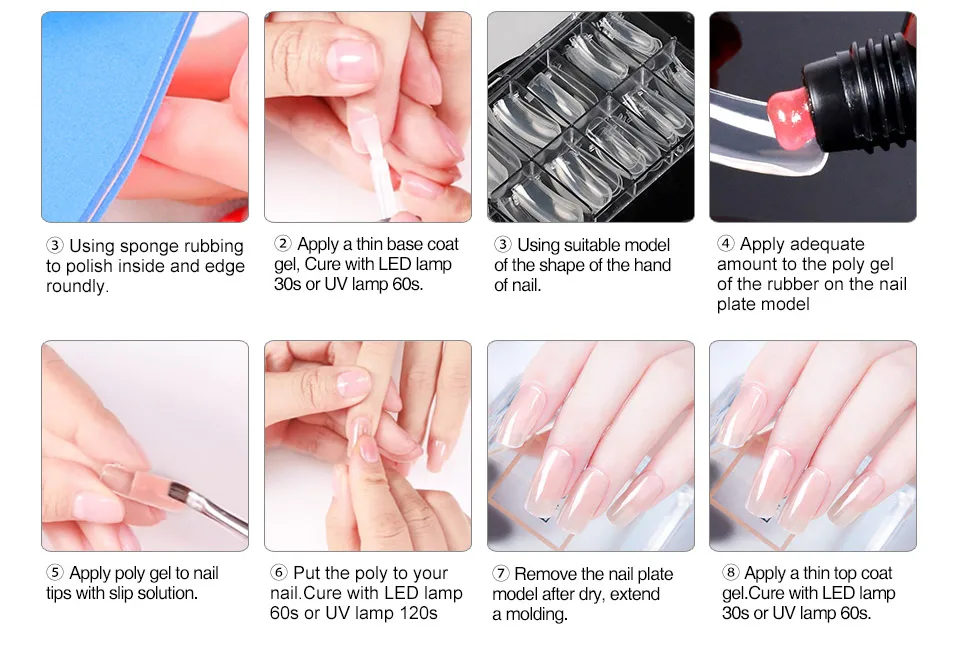 ③ Using sponge rubbing to polish inside and edge roundly.

② Apply a thin base coat gel, Cure with LED lamp 30s or UV lamp 60s.

③ Using suitable model of the shape of the hand of nail.

④ Apply adequate amount to the poly gel of the rubber on the nail plate model

⑤ Apply poly gel to nail tips with slip solution.

⑥ Put the poly to your nail.Cure with LED lamp 60s or UV lamp 120s

⑦ Remove the nail plate model after dry, extend a molding.

⑧ Apply a thin top coat gel.Cure with LED lamp 30s or UV lamp 60s.