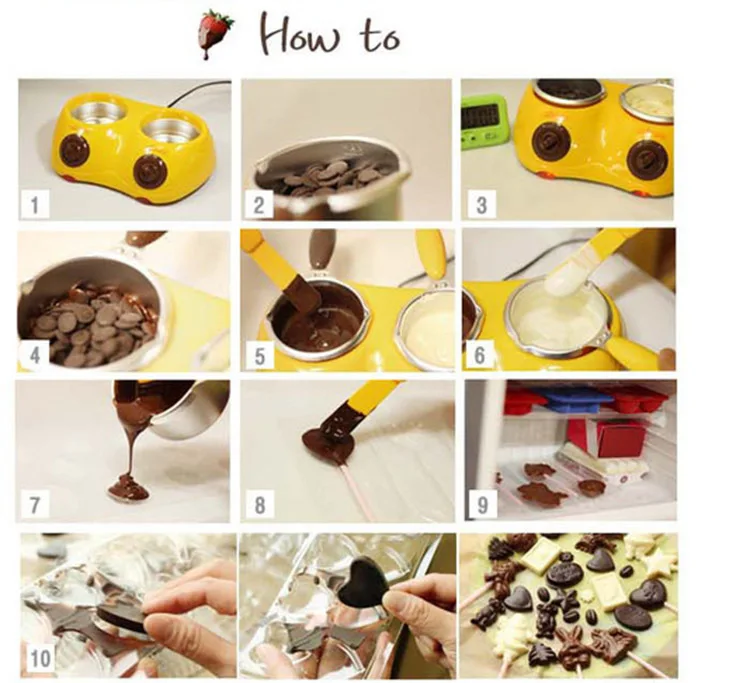 How to

1

2

3

4

5

6

7

8

9

10